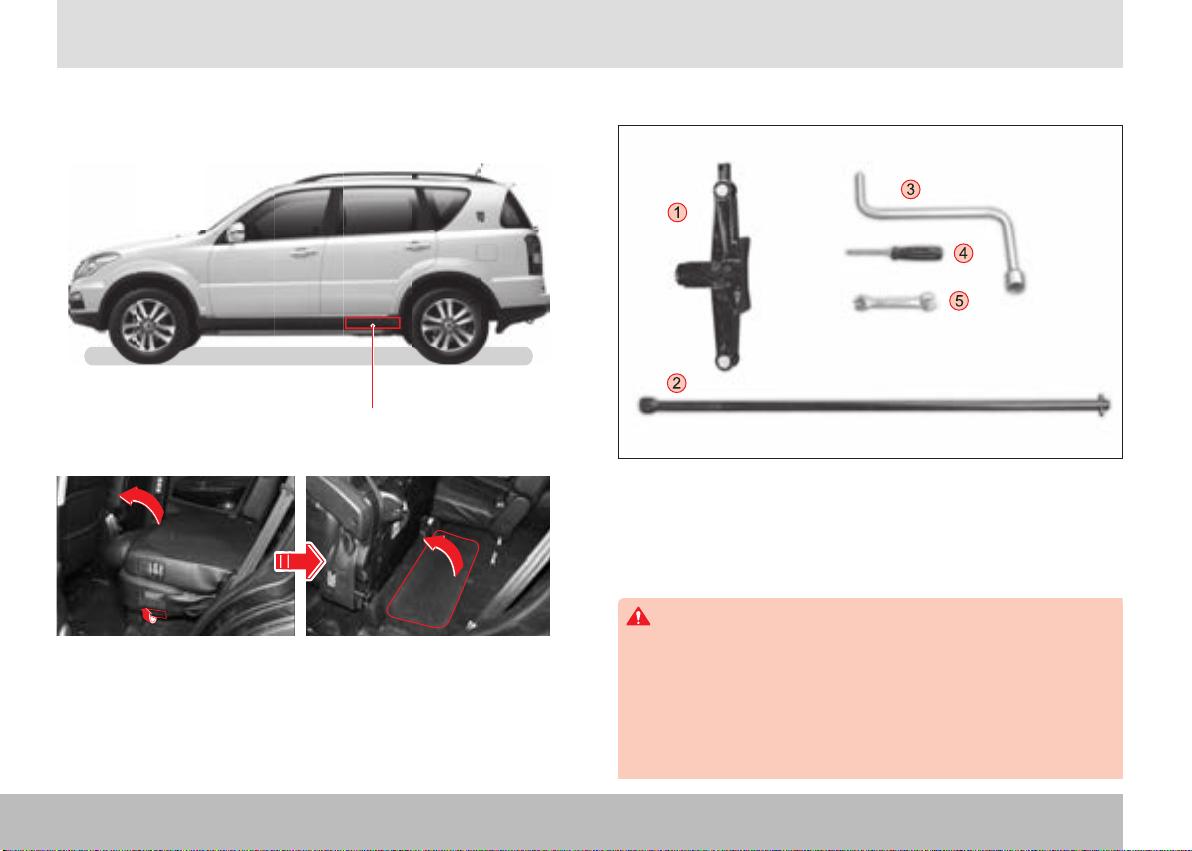 1

3

4

5

2