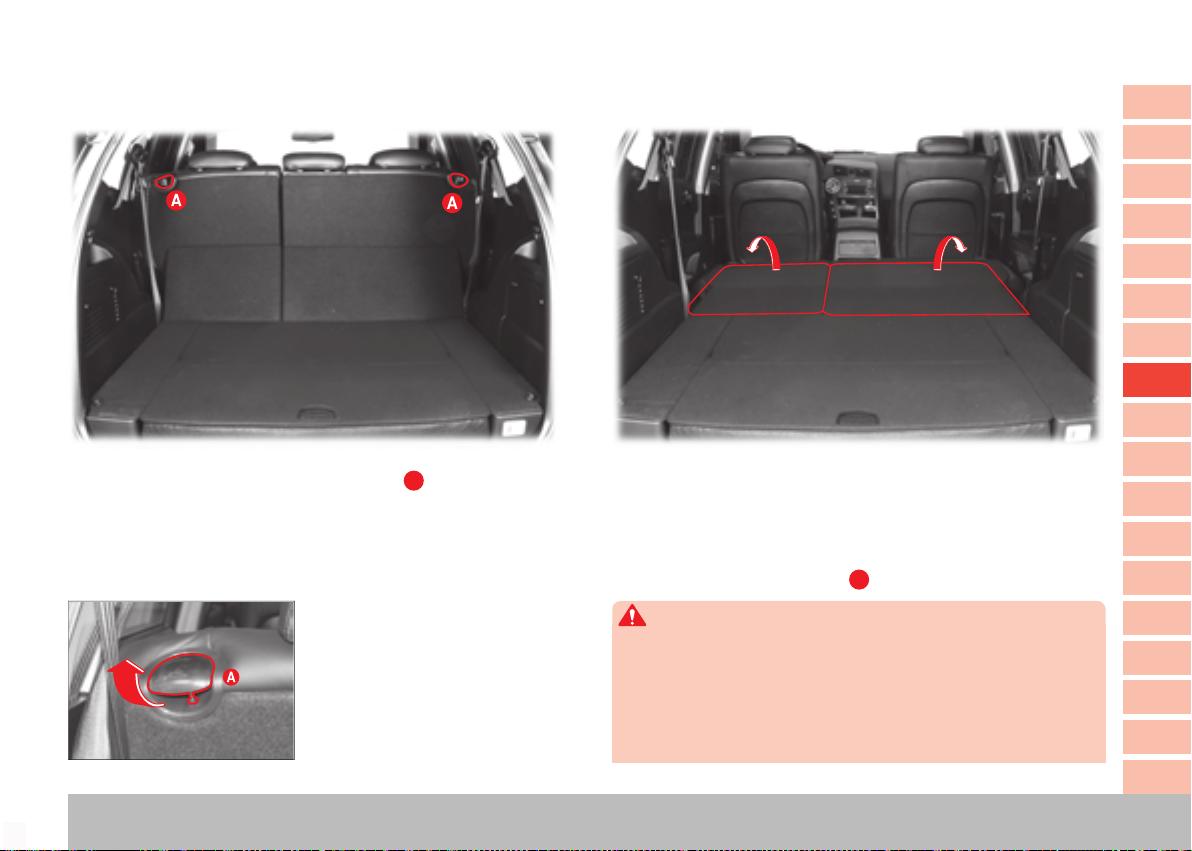 A

A

A