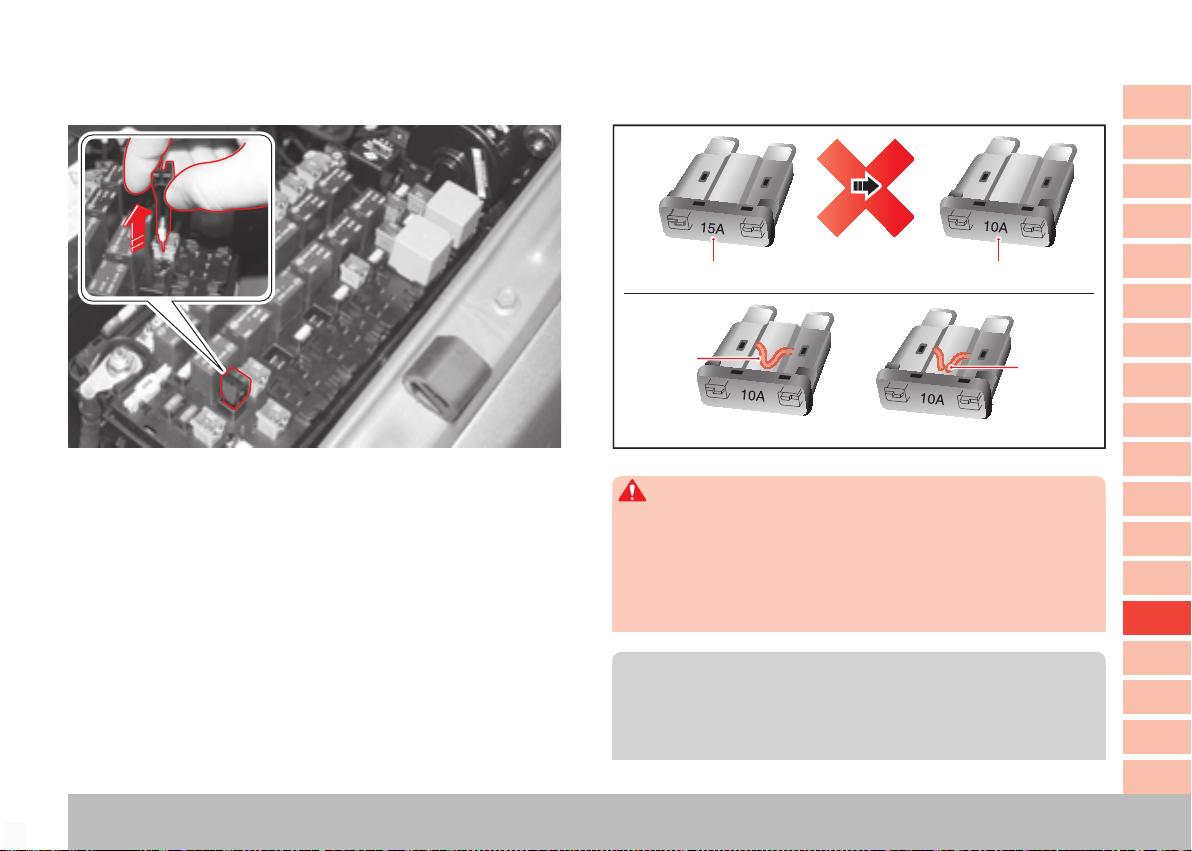 15A

10A

10A

10A