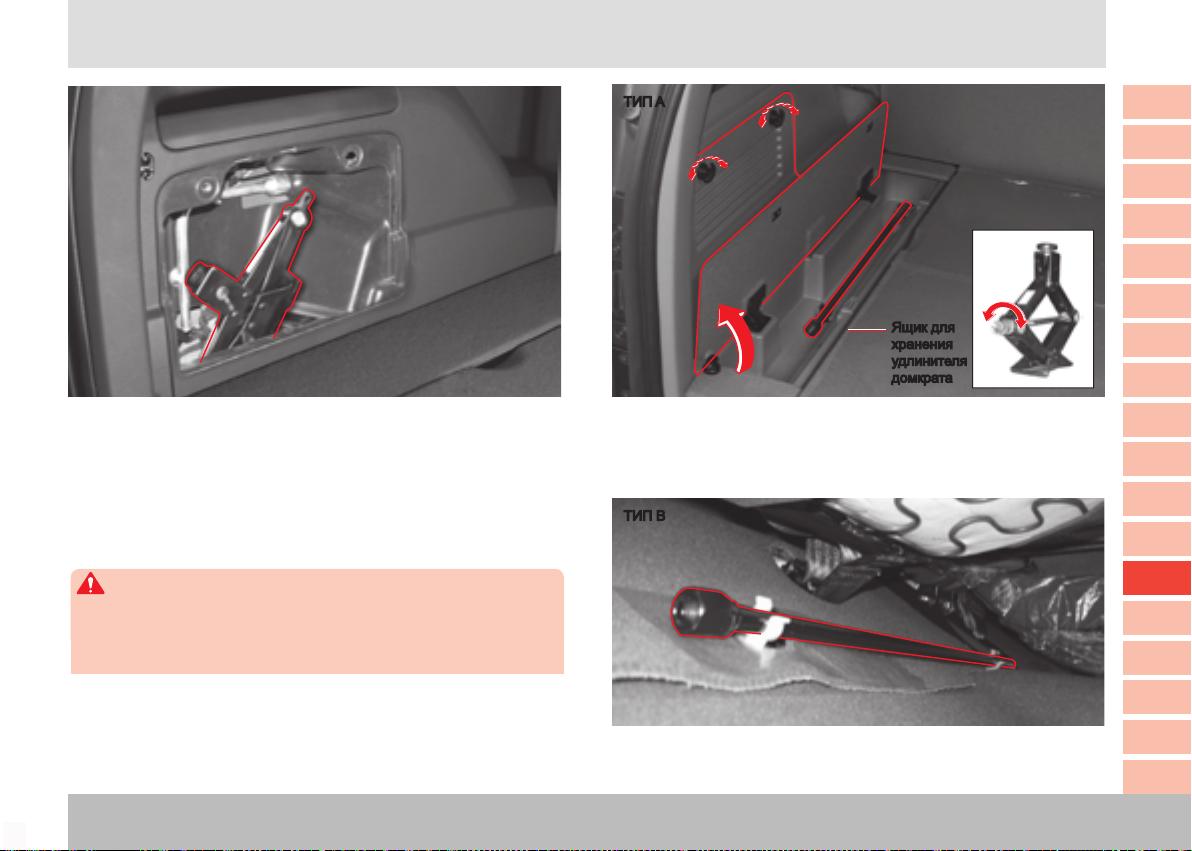 ТИП А

Ящик для хранения удлинителя домкрата

ТИП В