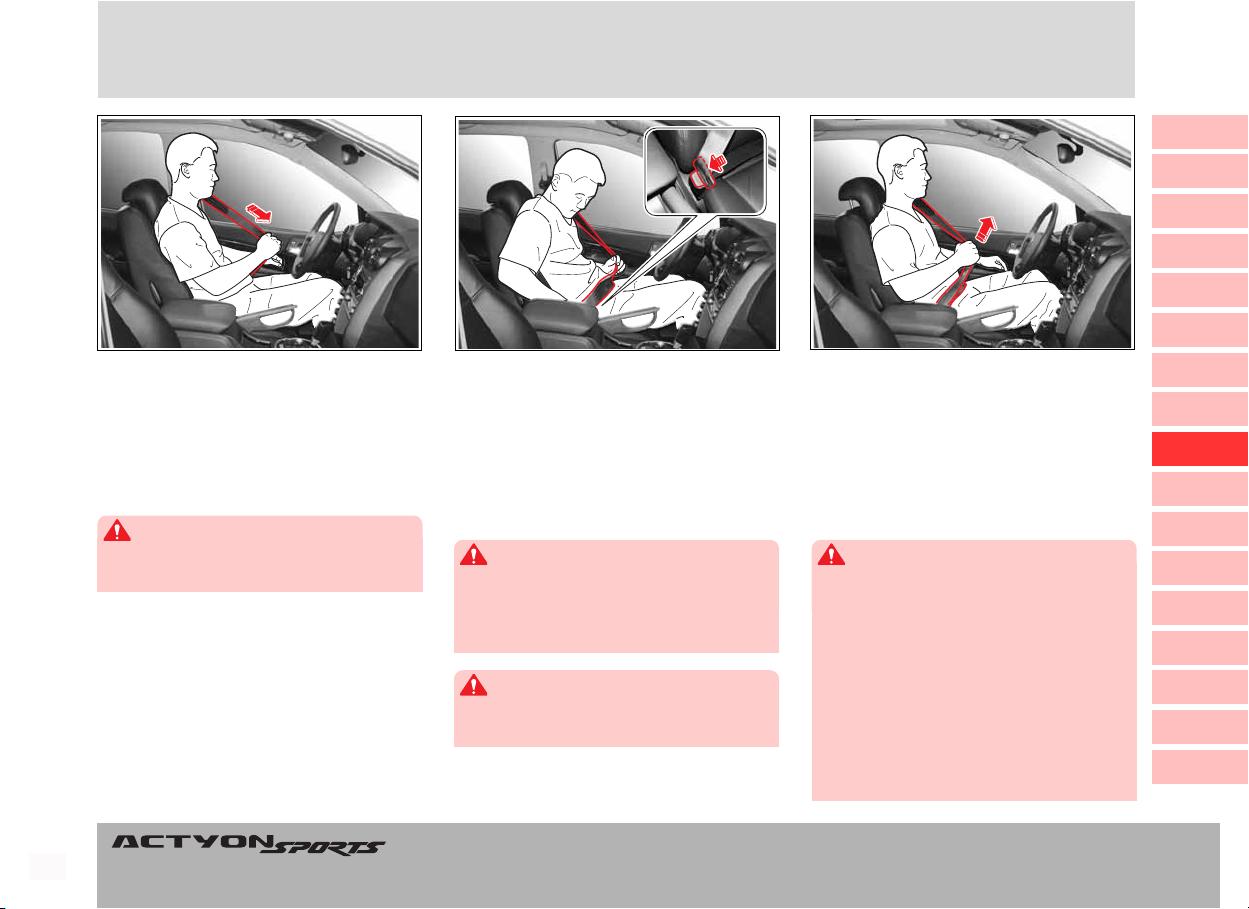 ACTYON SPORTS