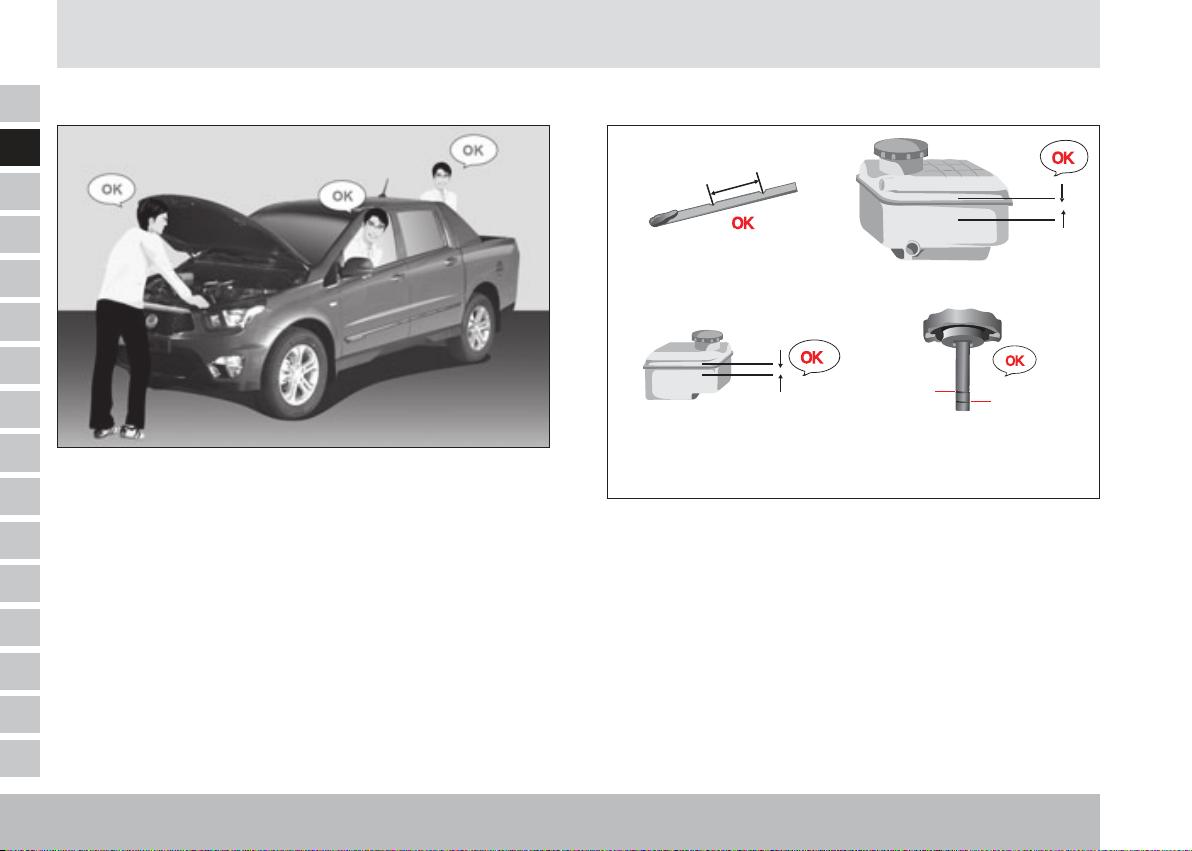 OK

OK

OK

OK

OK

OK

OK