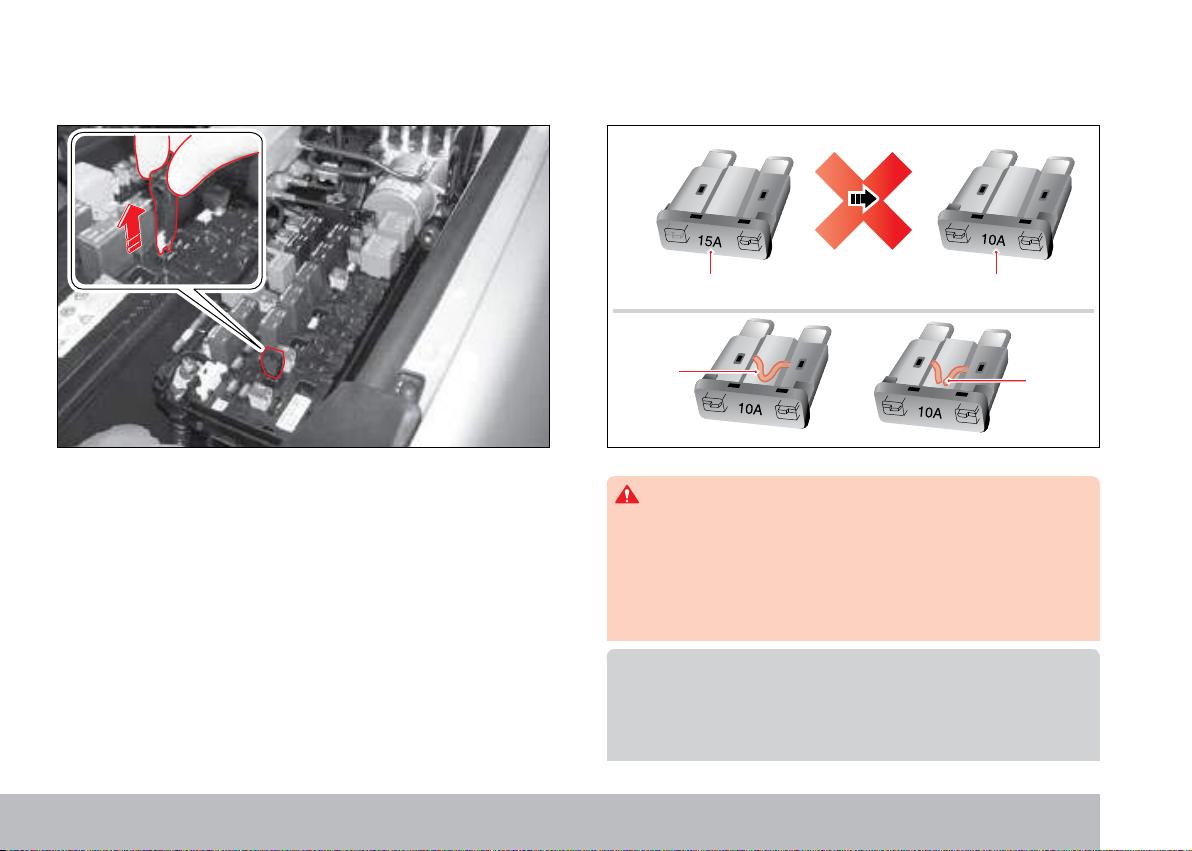 15A

10A

10A

10A