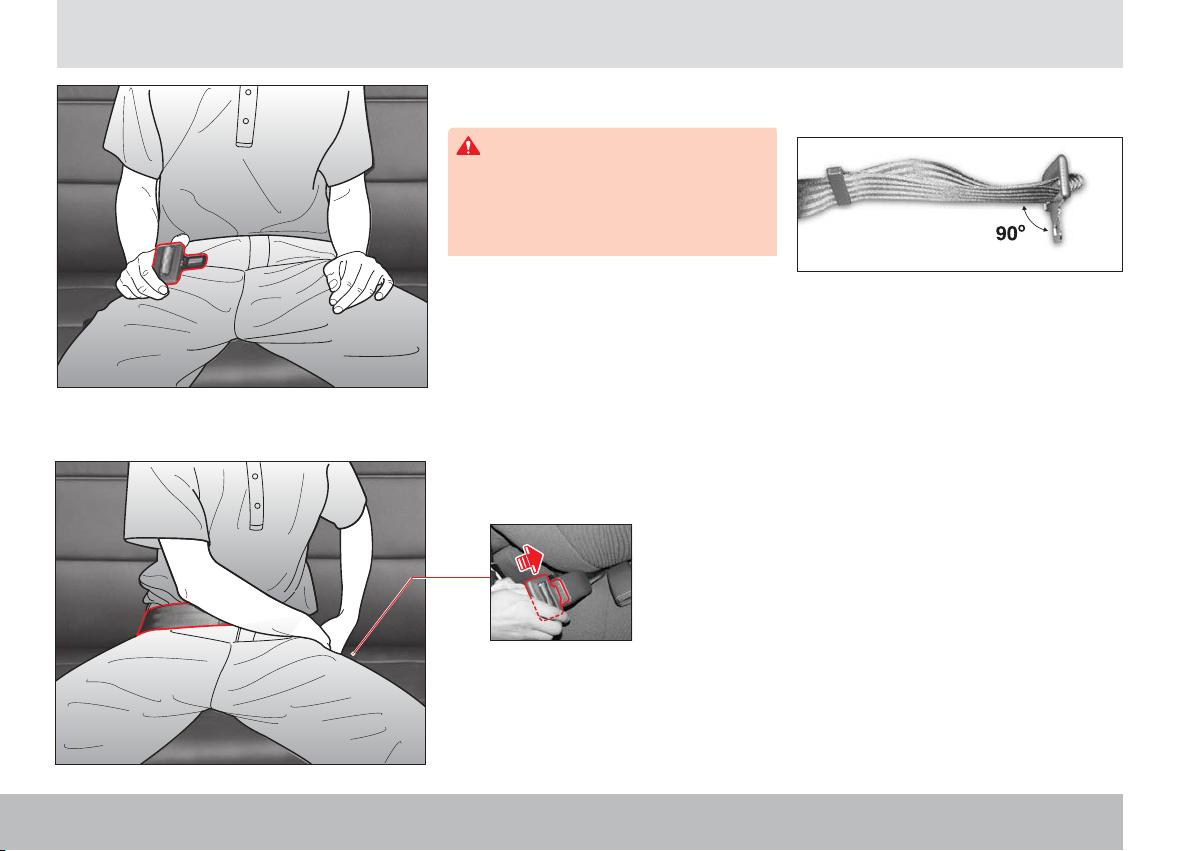 90°