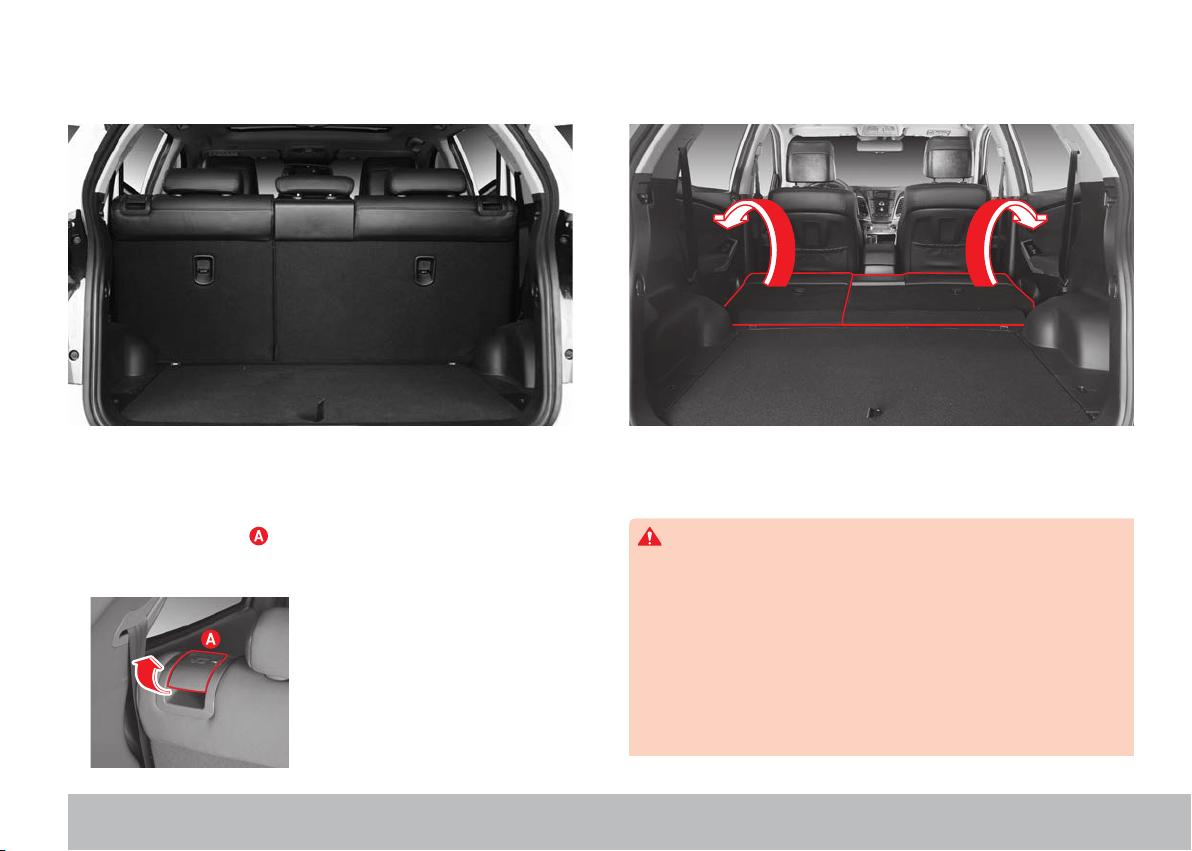 A

A