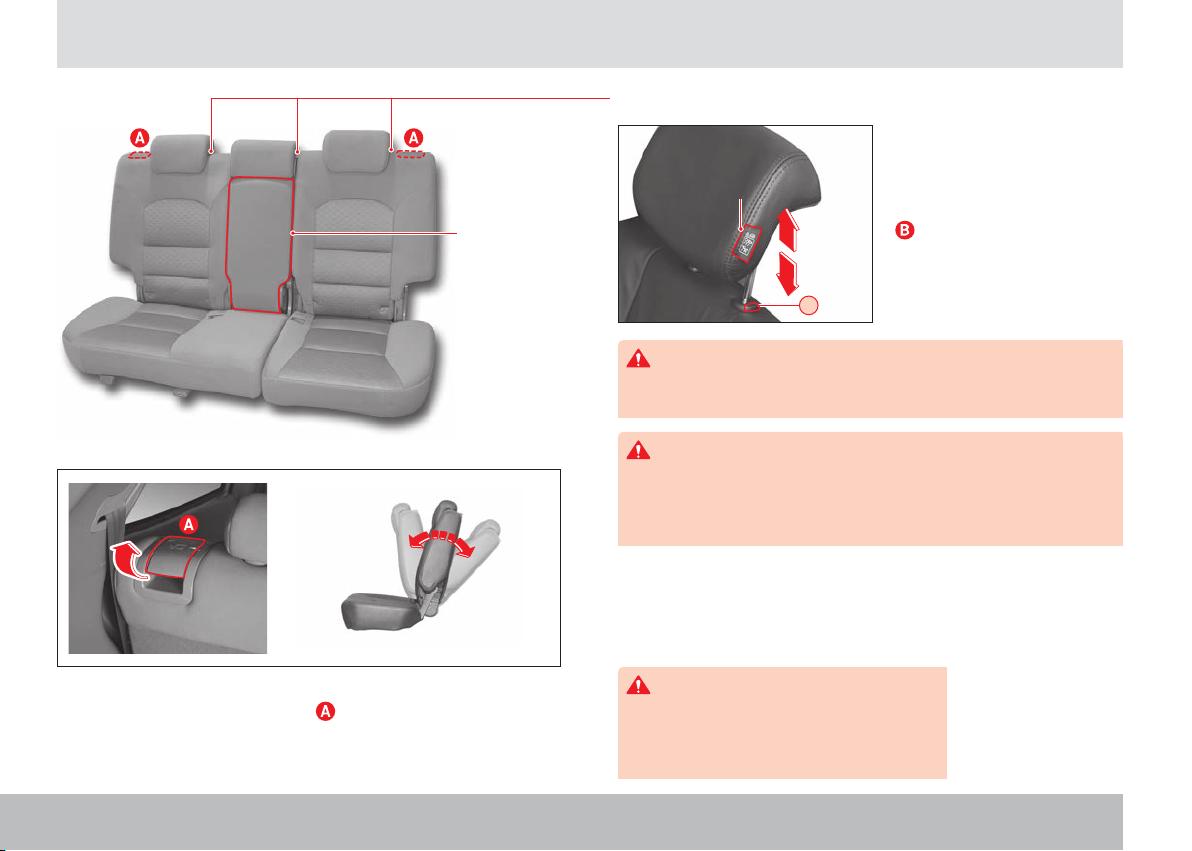 A
A
A
B
A