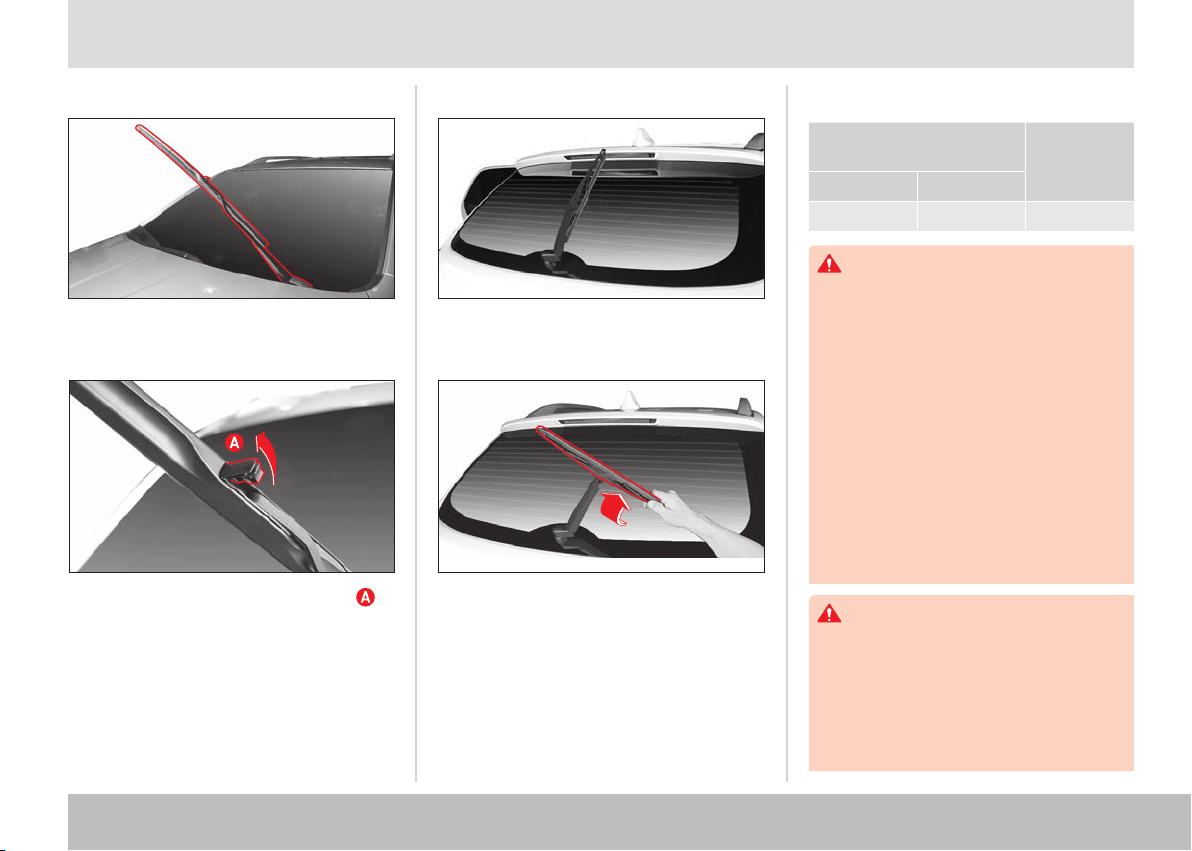 A

A