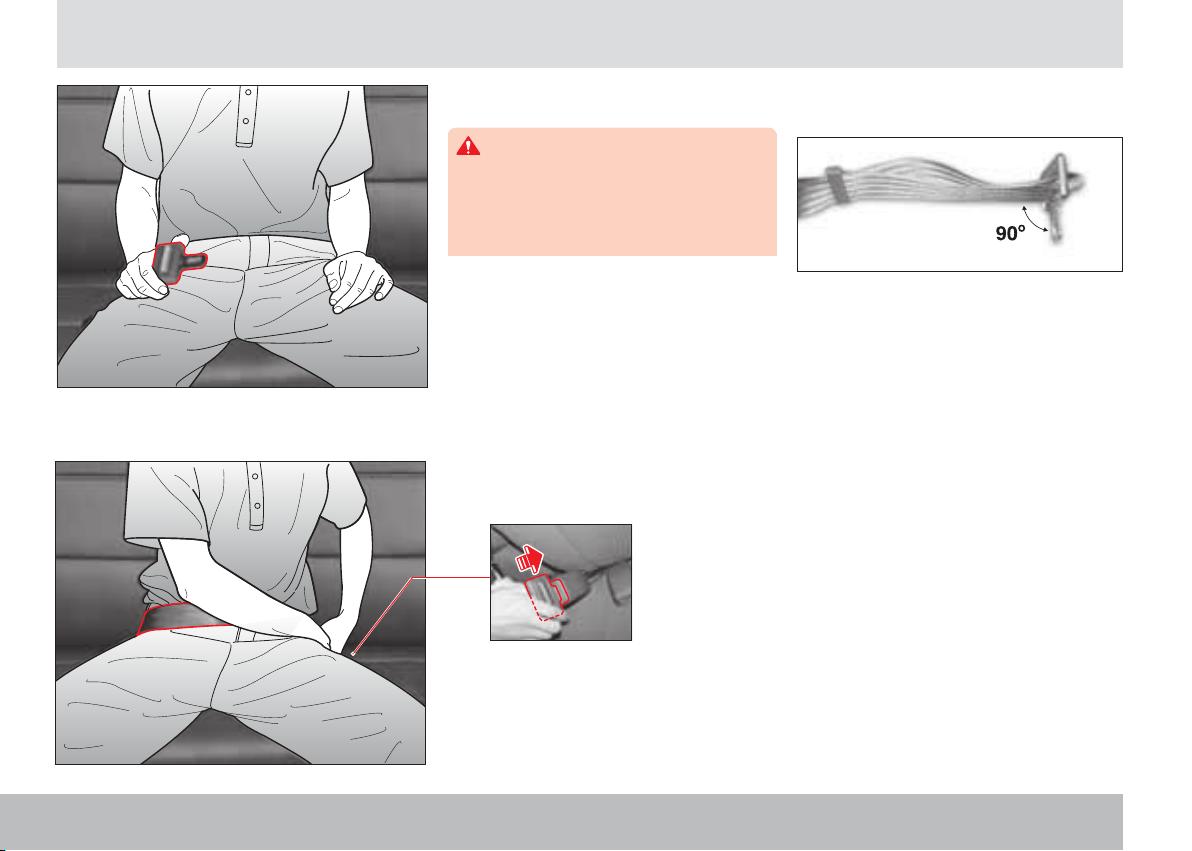 90°