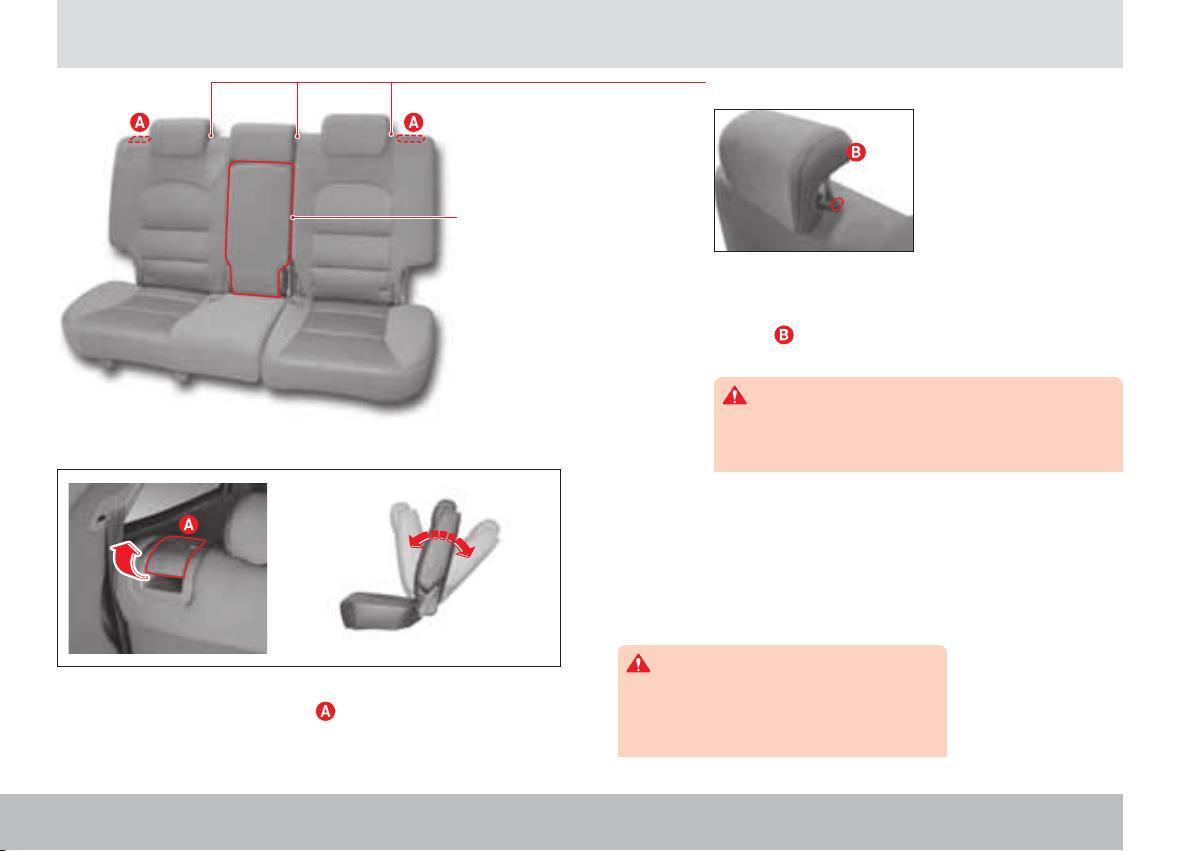 A
A
B
B
A
A