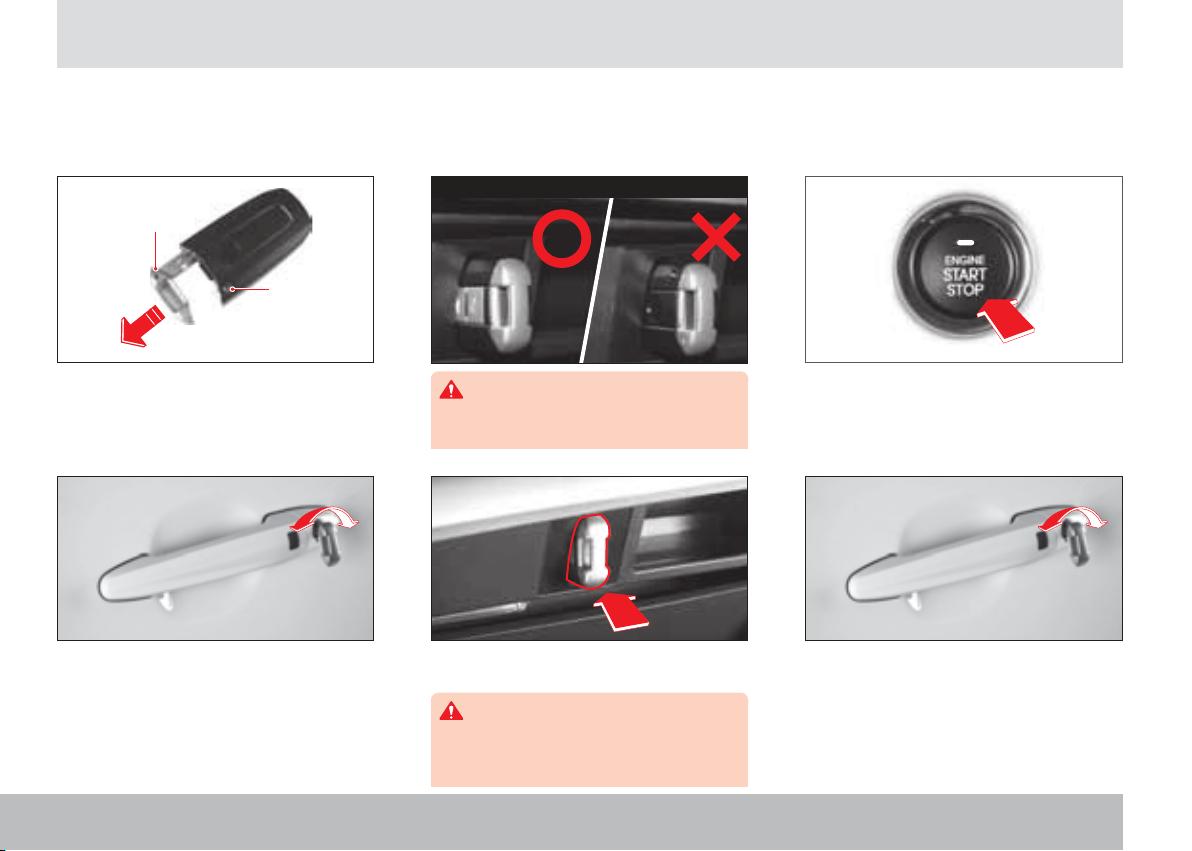 ENGINE
START
STOP