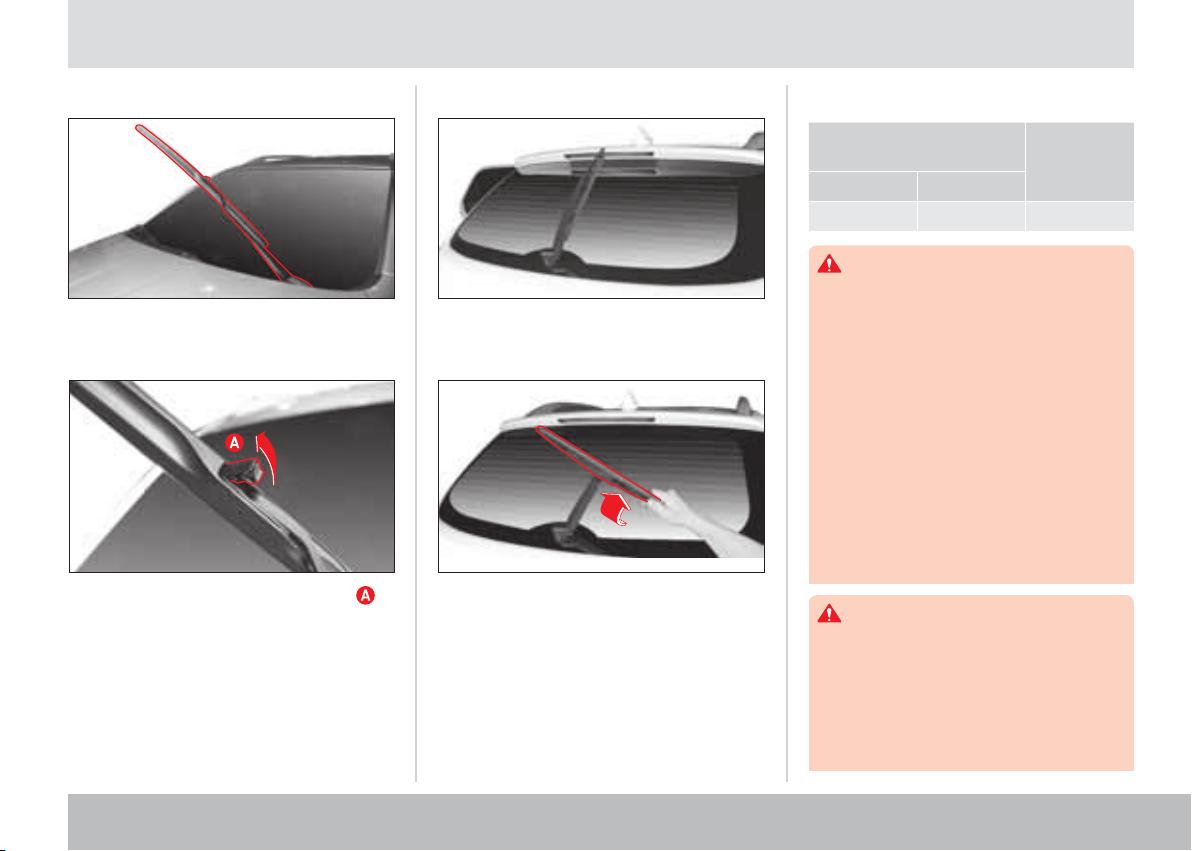 A

A