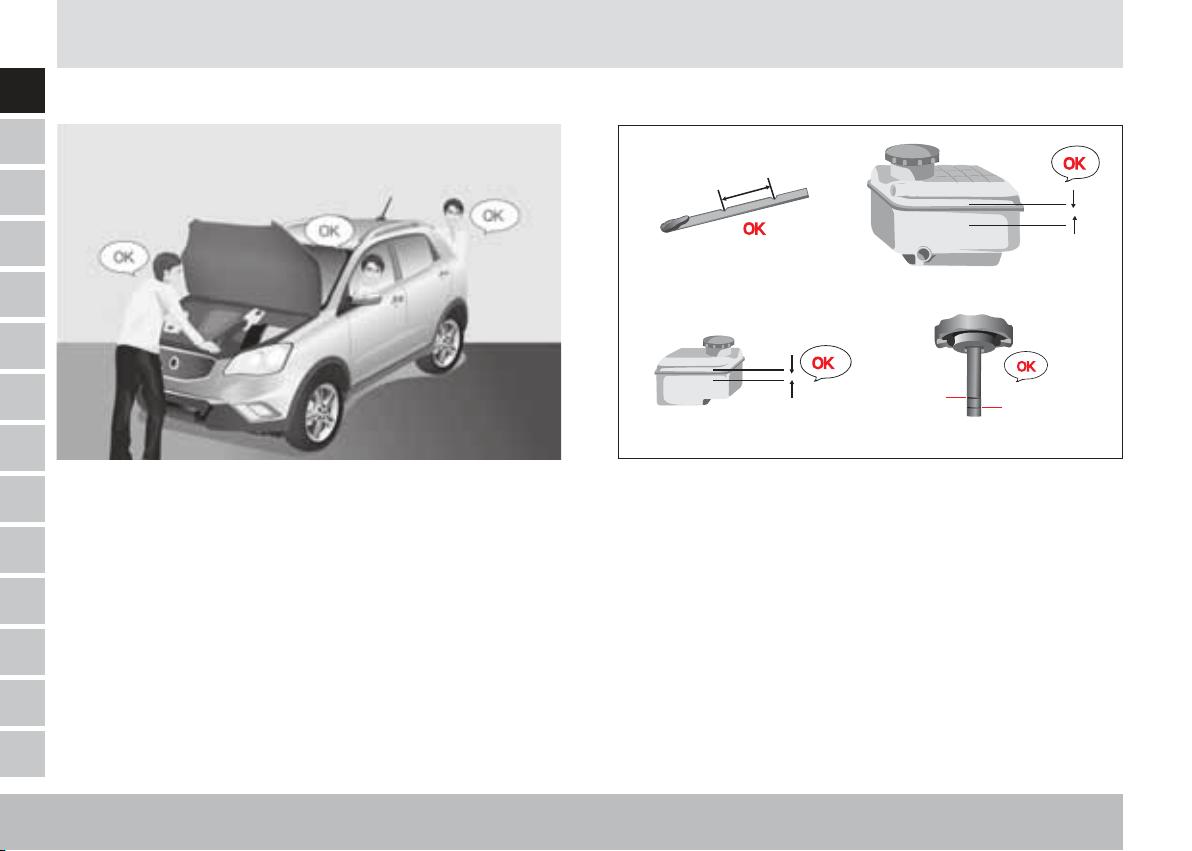 OK

OK

OK

OK

OK

OK

OK