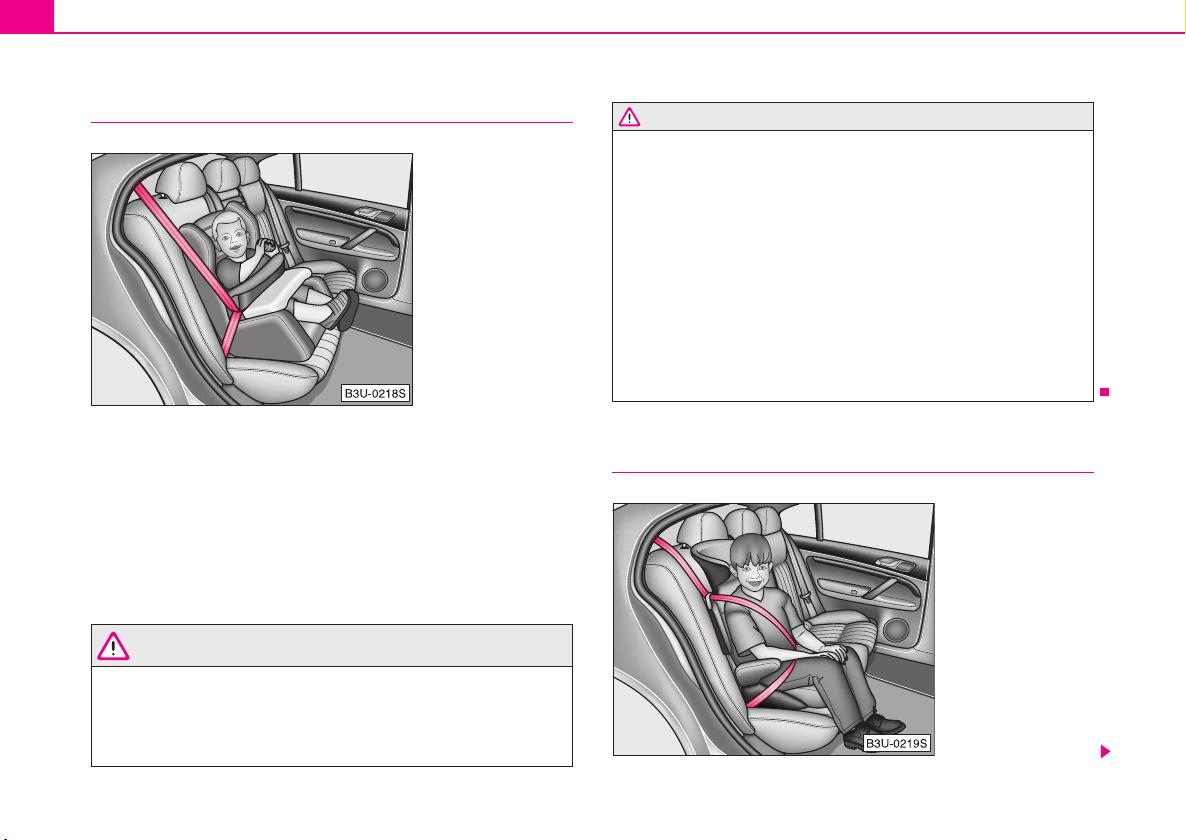 B3U-0218S

B3U-0219S