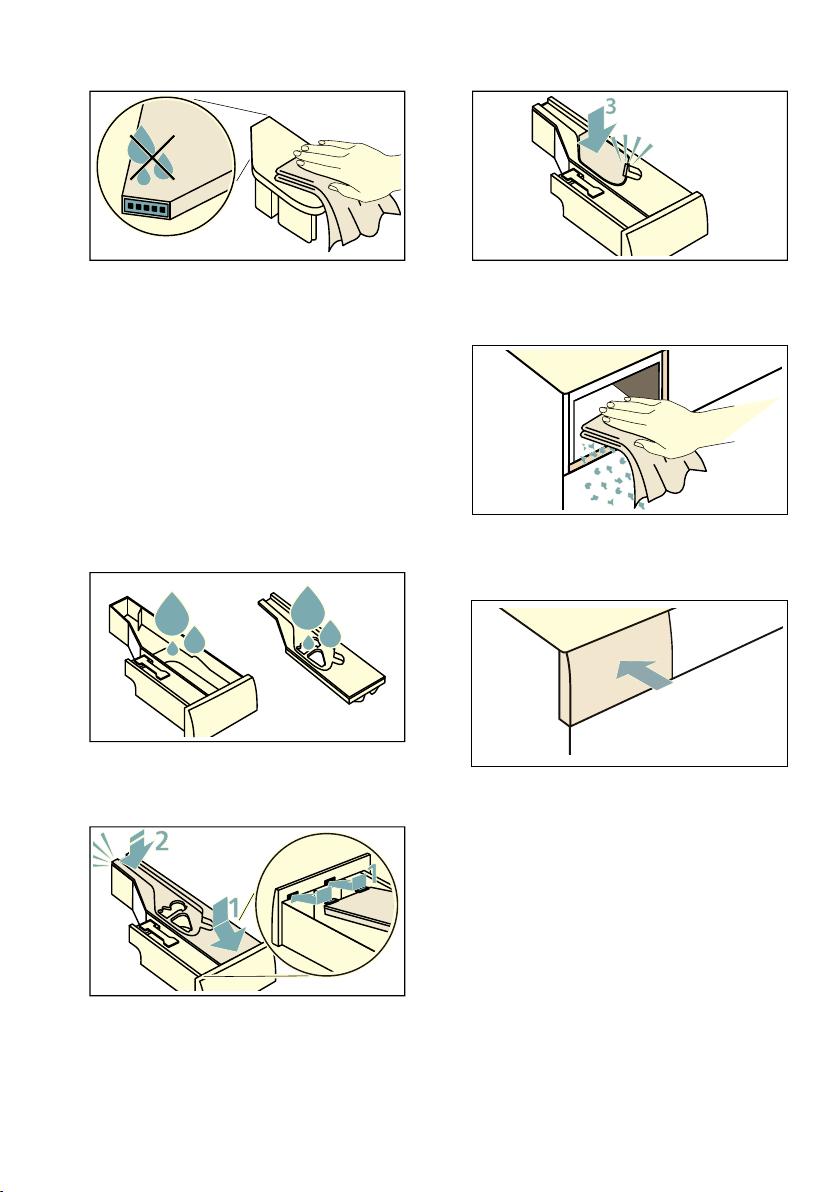 3

2

1