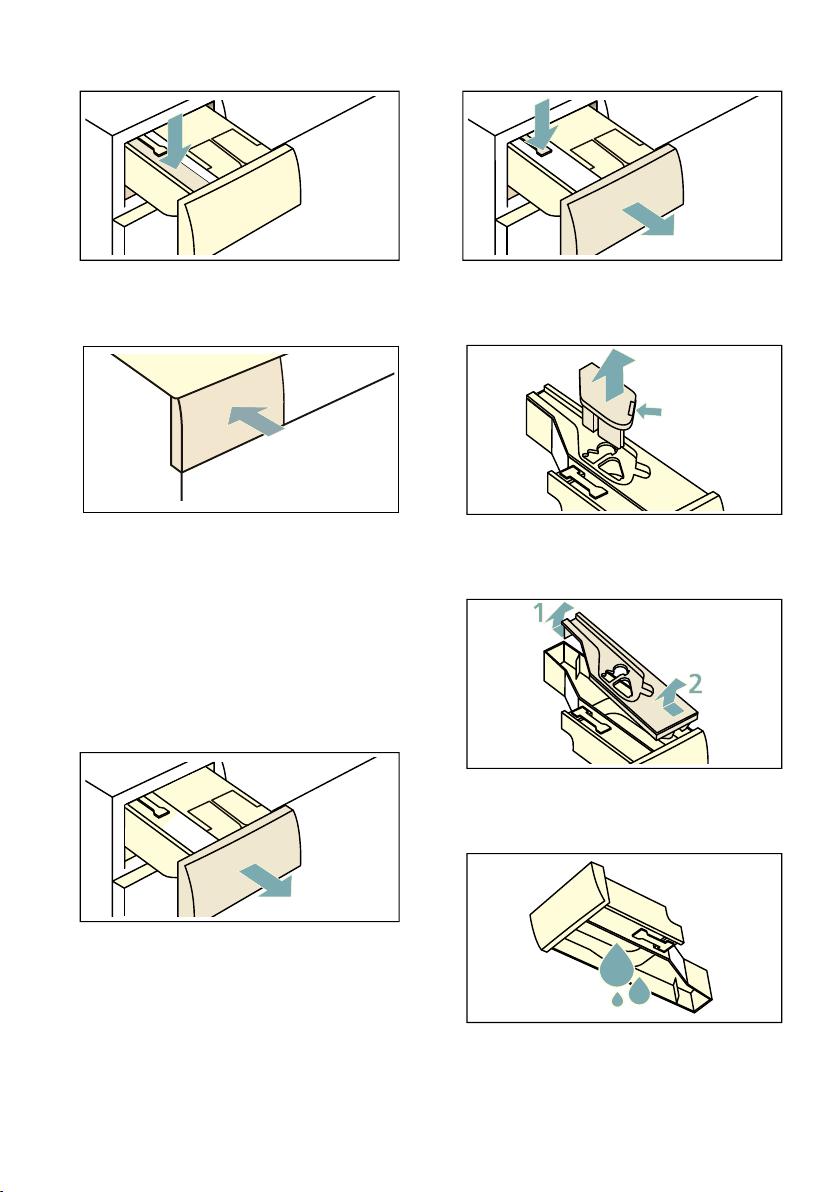 1

2