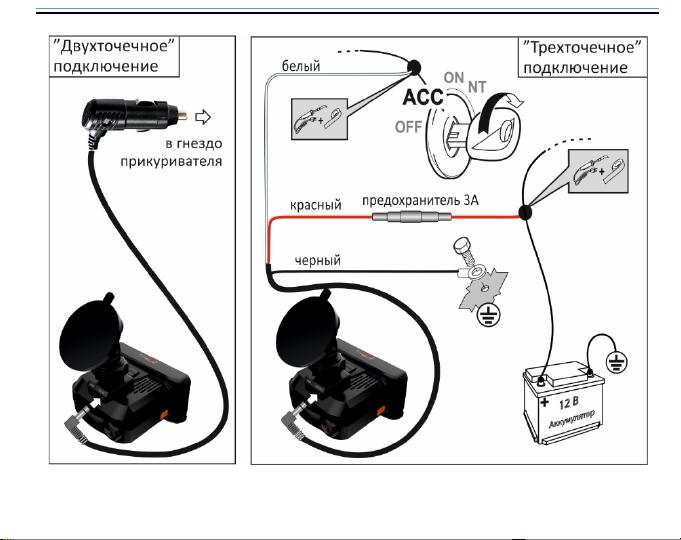 "Двухточечное" подключение

в гнездо прикуривателя

"Трехточечное" подключение

белый

ON
NT
ACC
OFF

красный

предохранитель 3А

черный

+

12 В

Аккумулятор