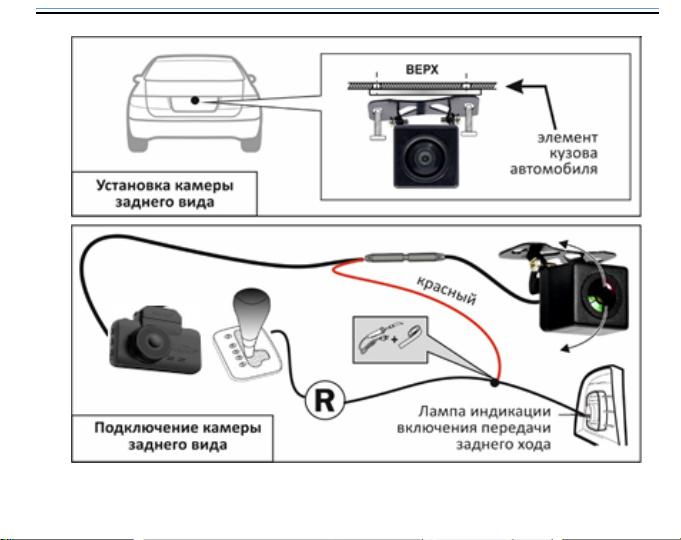 ВЕРХ

элемент кузова автомобиля

Установка камеры заднего вида

красный

R

Лампа индикации включения передачи заднего хода

Подключение камеры заднего вида