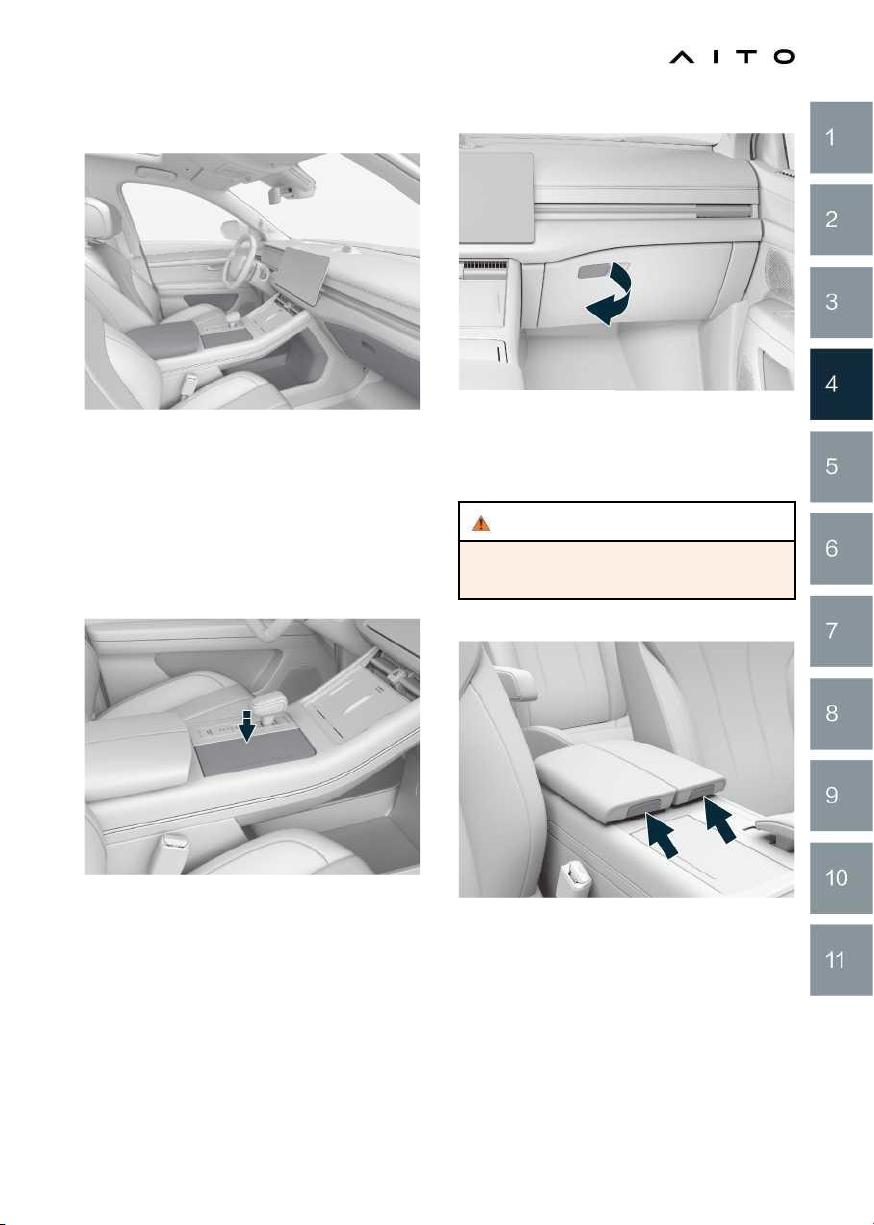 AITO

1

2

3

4

5

6

7

8

9

10

11