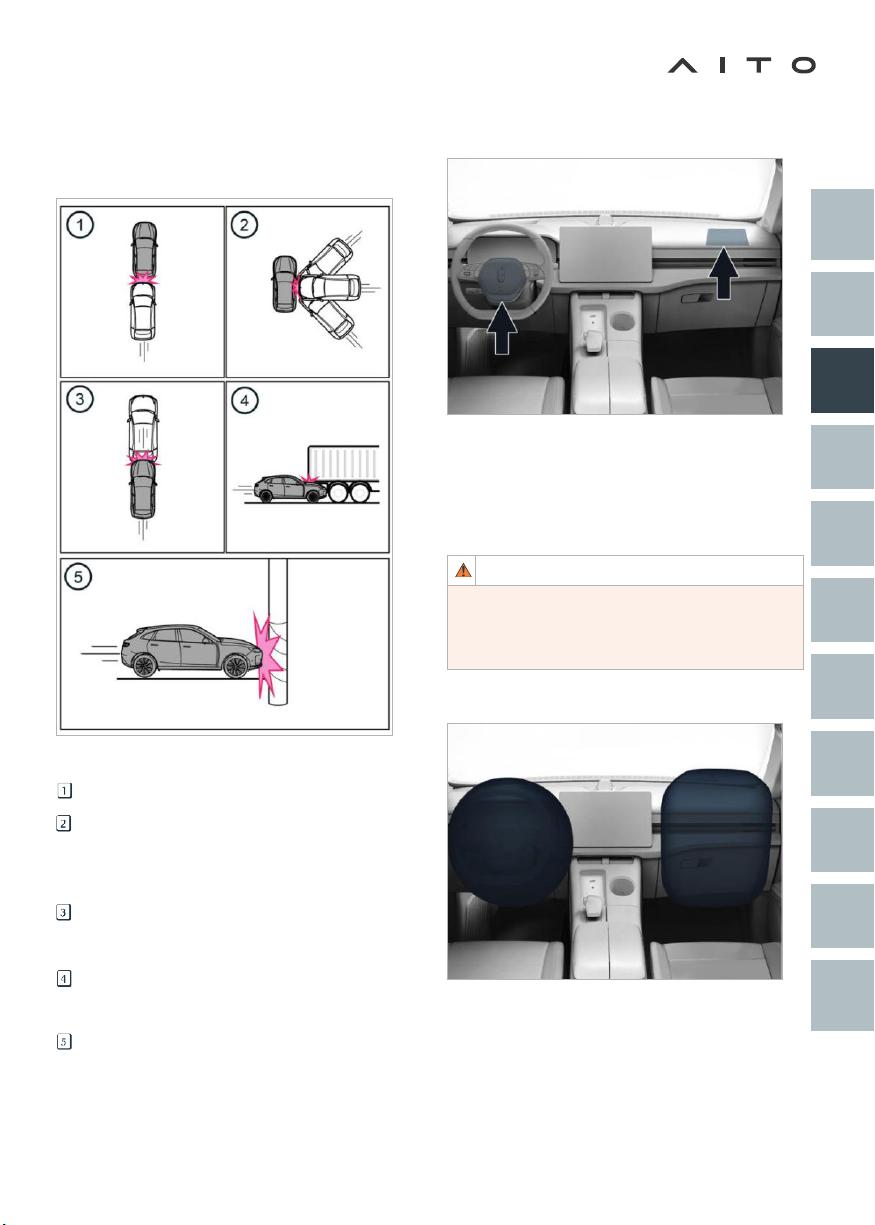 AITO

1

2

3

4

5

1

2

3

4

5