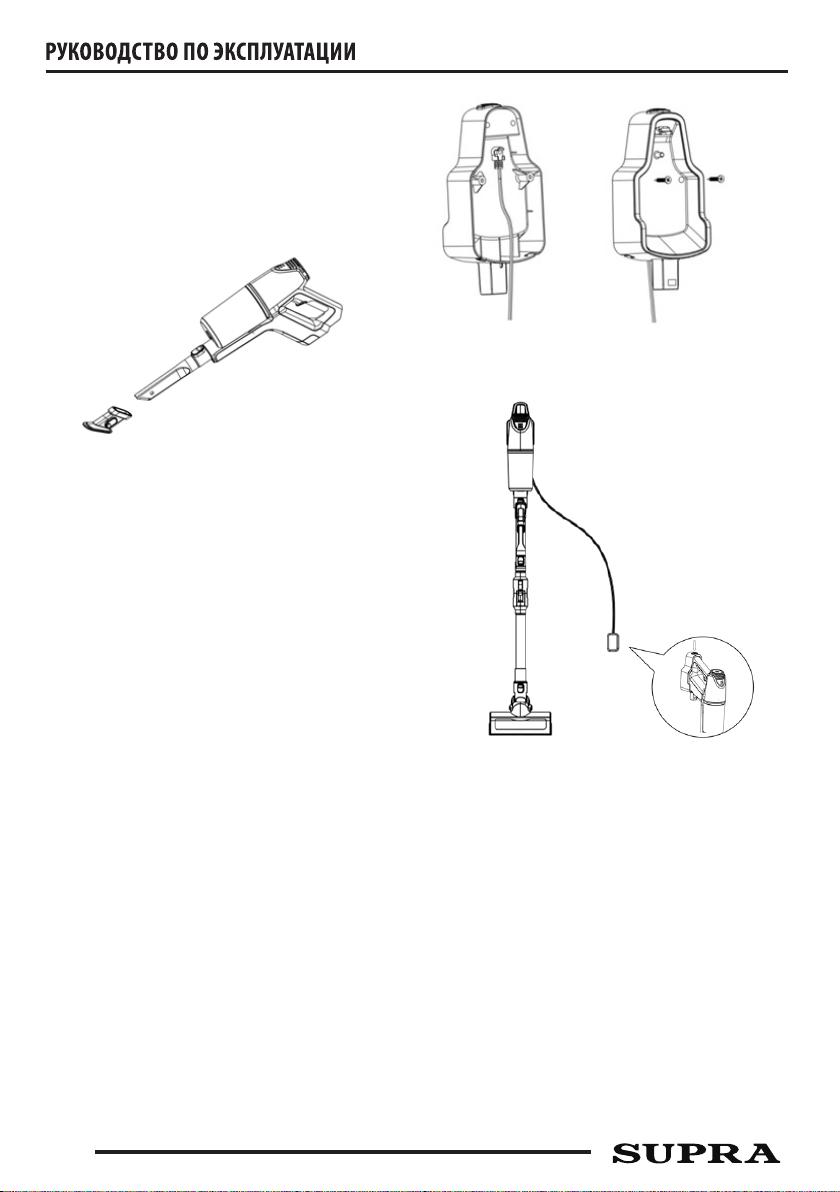 РУКОВОДСТВО ПО ЭКСПЛУАТАЦИИ

SUPRA