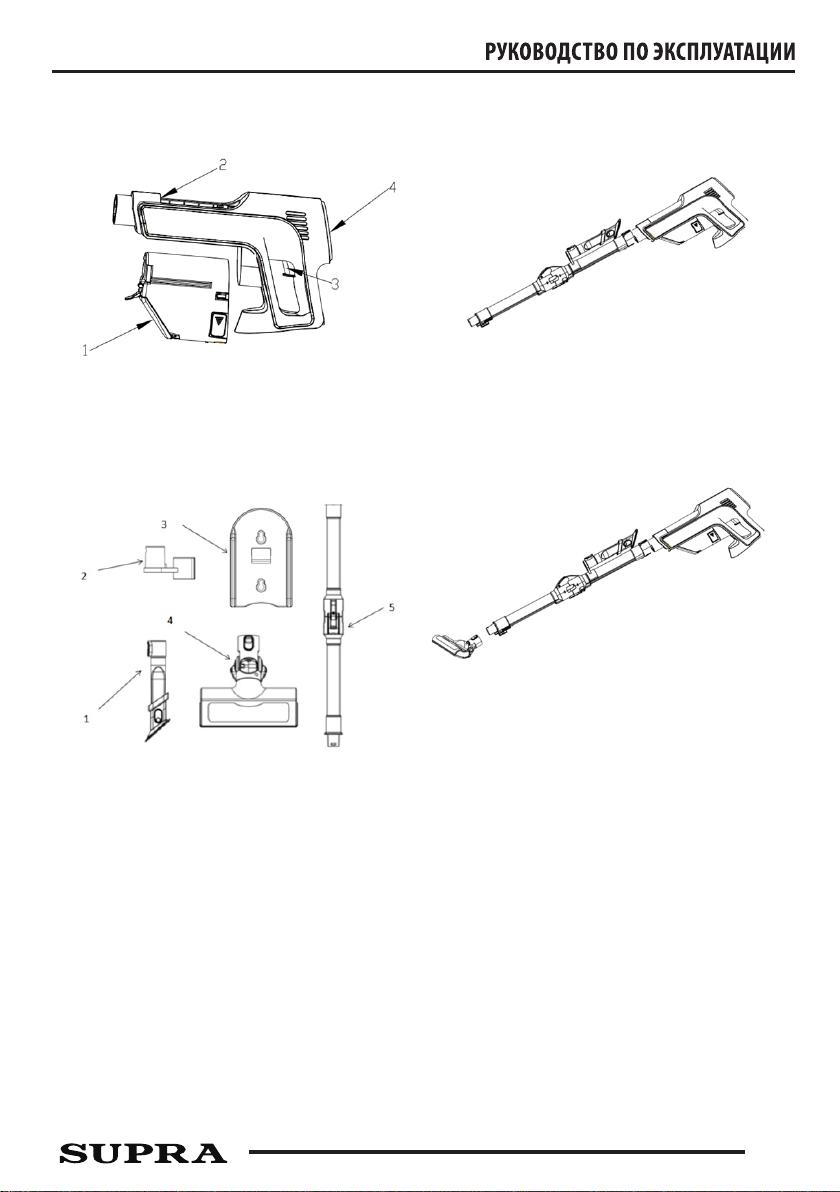 РУКОВОДСТВО ПО ЭКСПЛУАТАЦИИ

2
4
3
1

3
2
4
5
1

SUPRA