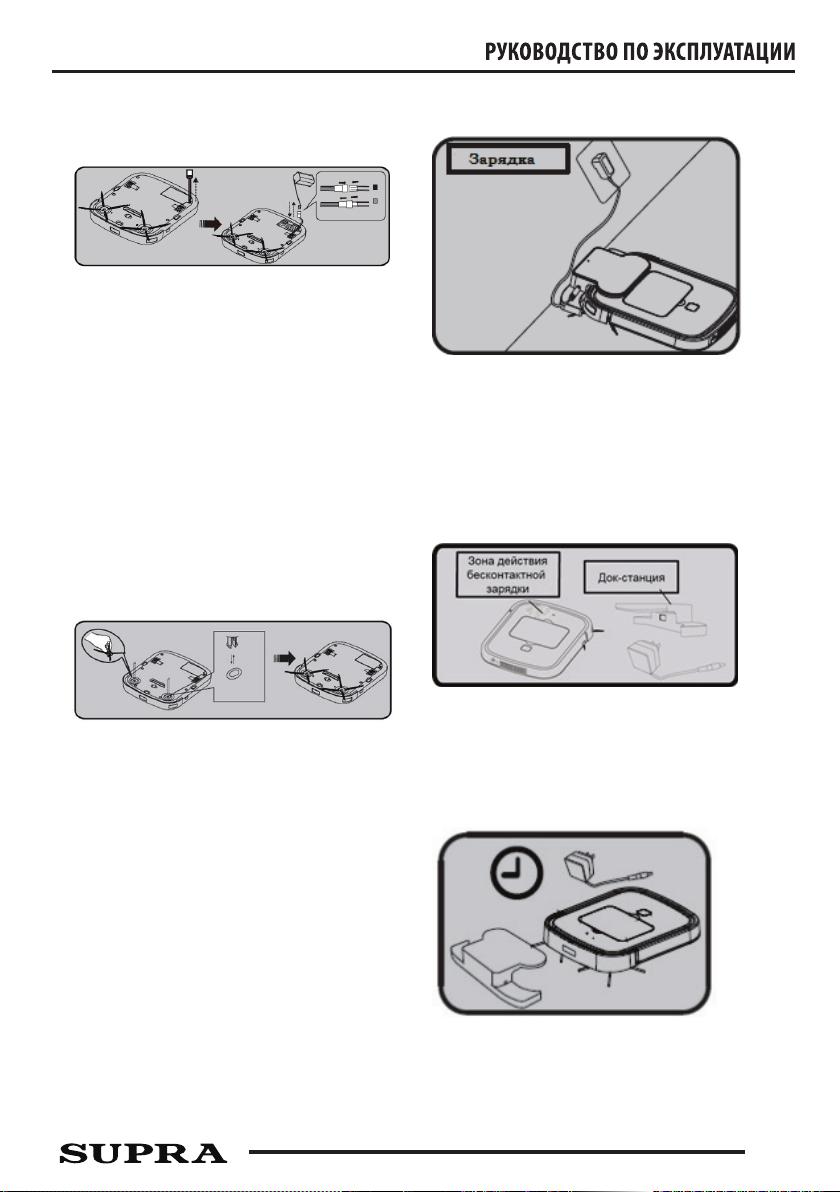 РУКОВОДСТВО ПО ЭКСПЛУАТАЦИИ

Зарядка

Зона действия бесконтактной зарядки

Док-станция

SUPRA