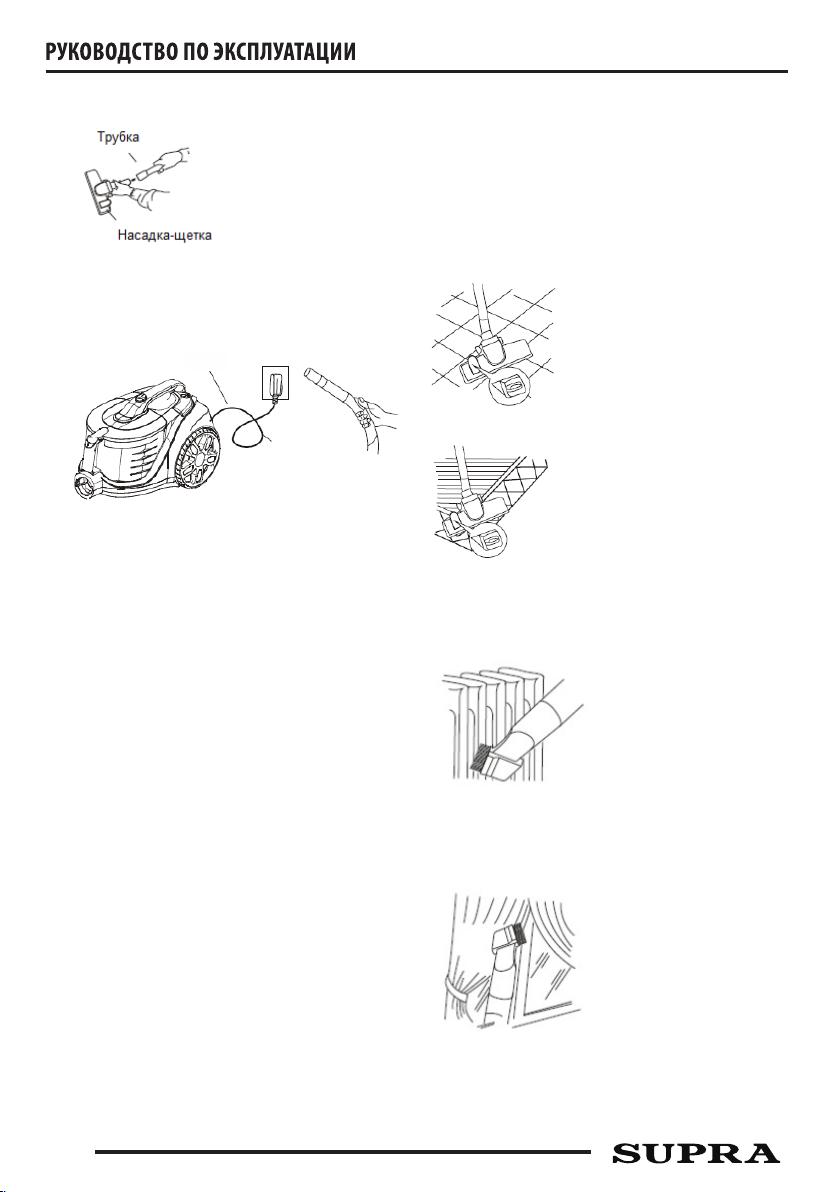 РУКОВОДСТВО ПО ЭКСПЛУАТАЦИИ

Трубка

Насадка-щетка

SUPRA