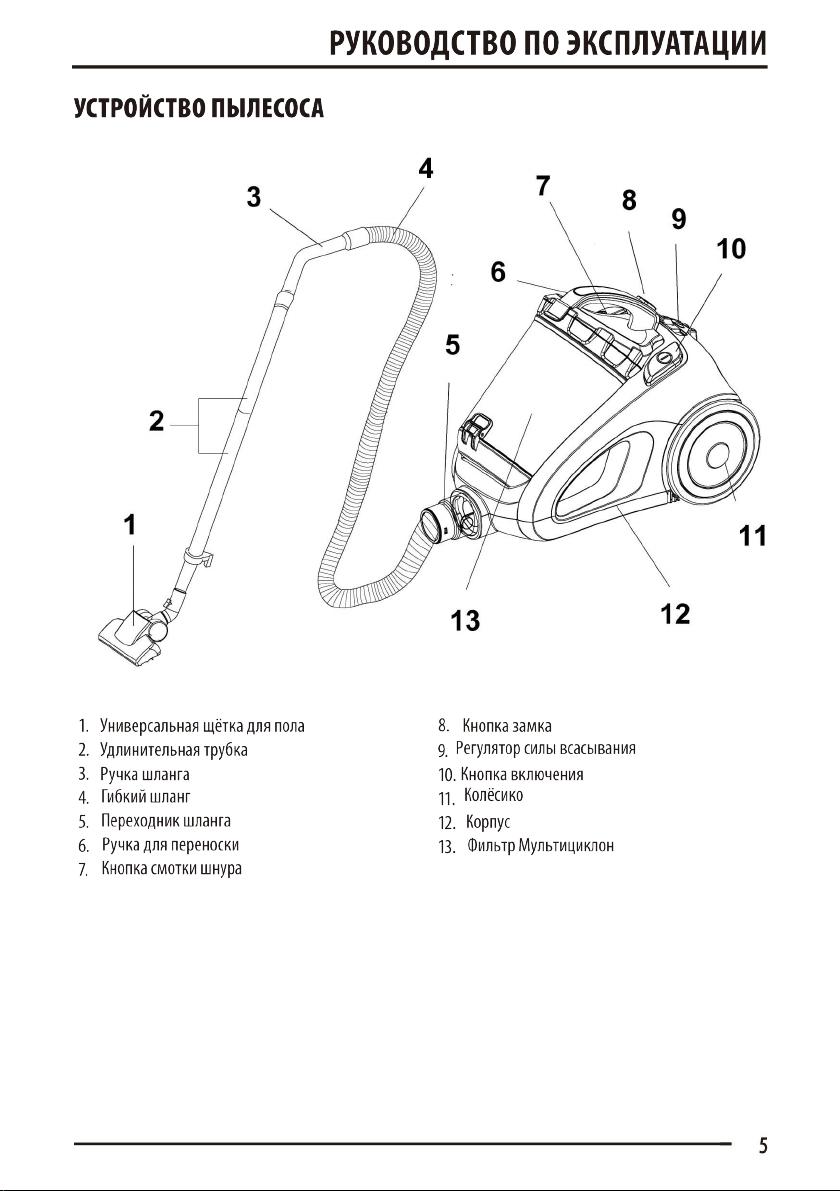 РУКОВОДСТВО ПО ЭКСПЛУАТАЦИИ

УСТРОЙСТВО ПЫЛЕСОСА

3
4
7
8
9
10
6
5
2
1
11
13
12

1. Универсальная щётка для пола
2. Удлинительная трубка
3. Ручка шланга
4. Гибкий шланг
5. Переходник шланга
6. Ручка для переноски
7. Кнопка смотки шнура

8. Кнопка замка
9. Регулятор силы всасывания
10. Кнопка включения
11. Колёсико
12. Корпус
13. Фильтр Мультициклон

5