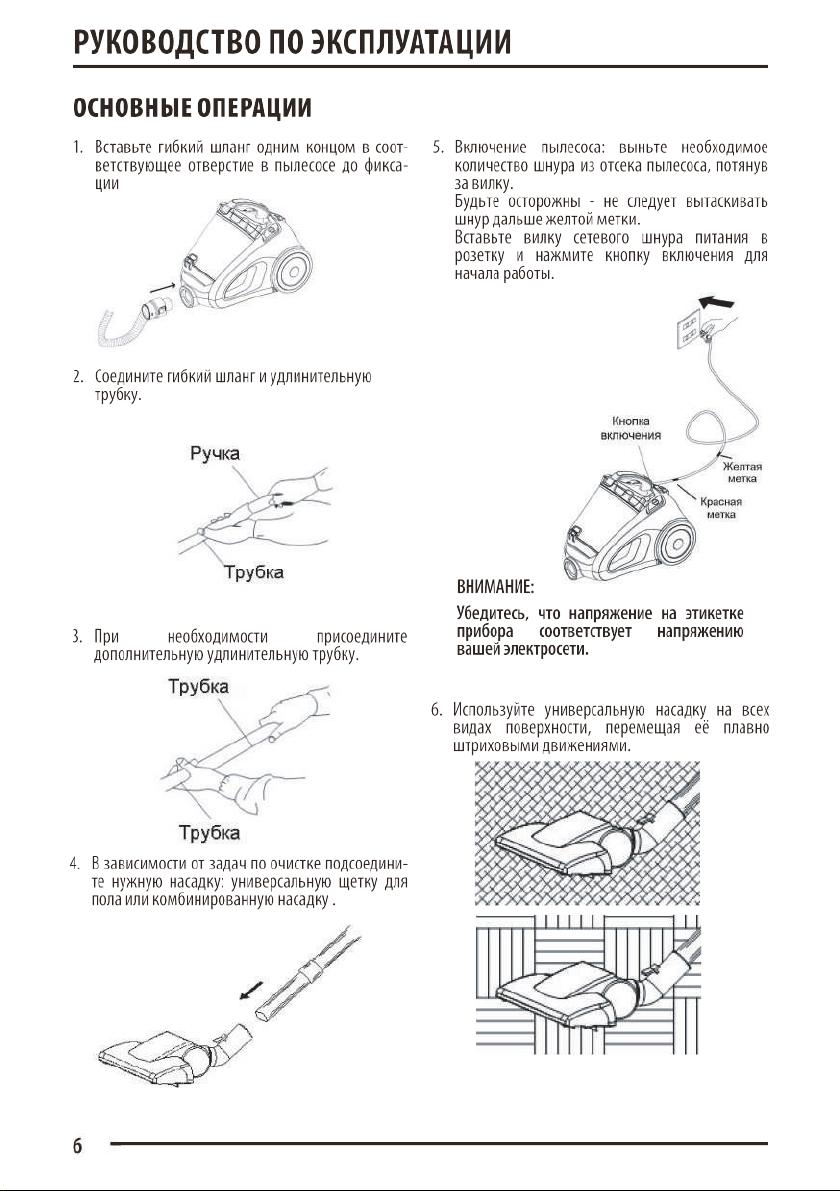 РУКОВОДСТВО ПО ЭКСПЛУАТАЦИИ

ОСНОВНЫЕ ОПЕРАЦИИ

1. Вставьте гибкий шланг одним концом в соответствующее отверстие в пылесосе до фиксации

2. Соедините гибкий шланг и удлинительную трубку.

Ручка

Трубка

3. При необходимости присоедините дополнительную удлинительную трубку.

Трубка

Трубка

4. В зависимости от задач по очистке подсоедините нужную насадку: универсальную щетку для пола или комбинированную насадку .

5. Включение пылесоса: выньте необходимое количество шнура из отсека пылесоса, потянув за вилку.
Будьте осторожны - не следует вытаскивать шнур дальше желтой метки.
Вставьте вилку сетевого шнура питания в розетку и нажмите кнопку включения для начала работы.

Кнопка включения

Желтая метка

Красная метка

ВНИМАНИЕ:

Убедитесь, что напряжение на этикетке прибора соответствует напряжению вашей электросети.

6. Используйте универсальную насадку на всех видах поверхности, перемещая её плавно штриховыми движениями.

6