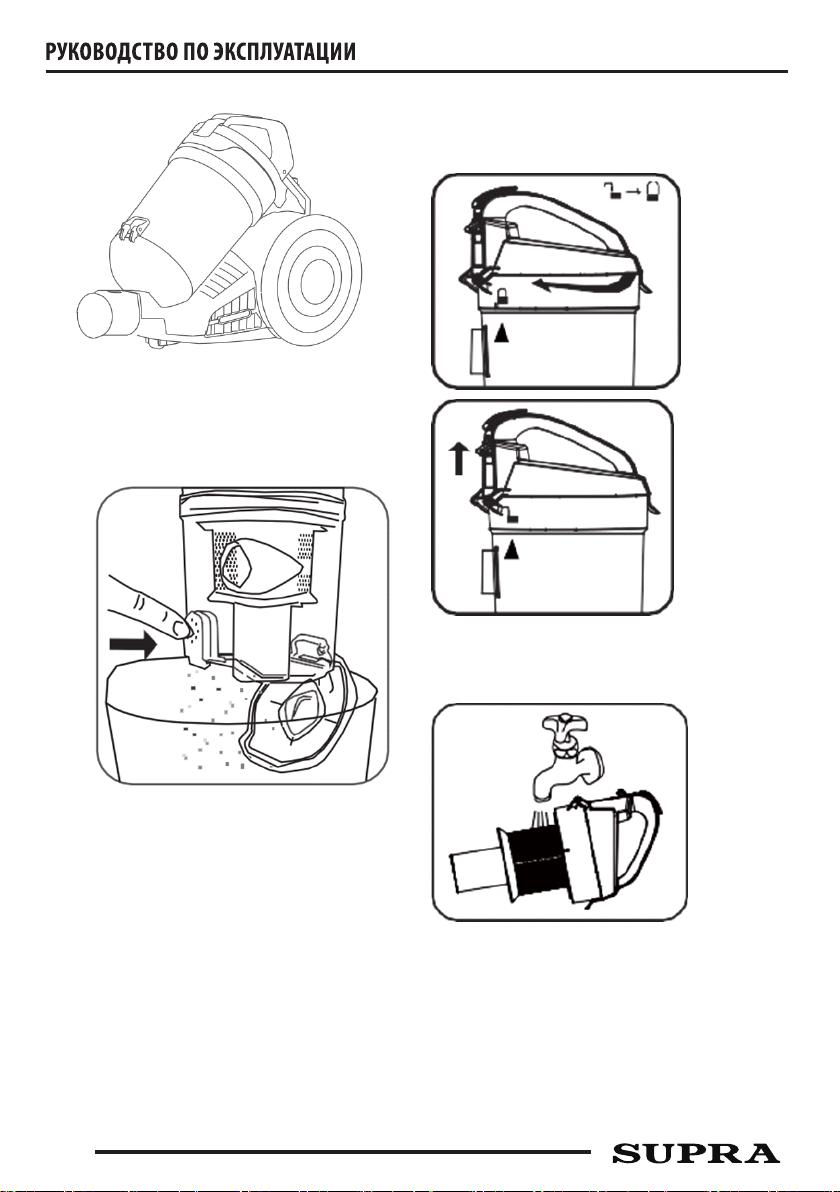 РУКОВОДСТВО ПО ЭКСПЛУАТАЦИИ

SUPRA