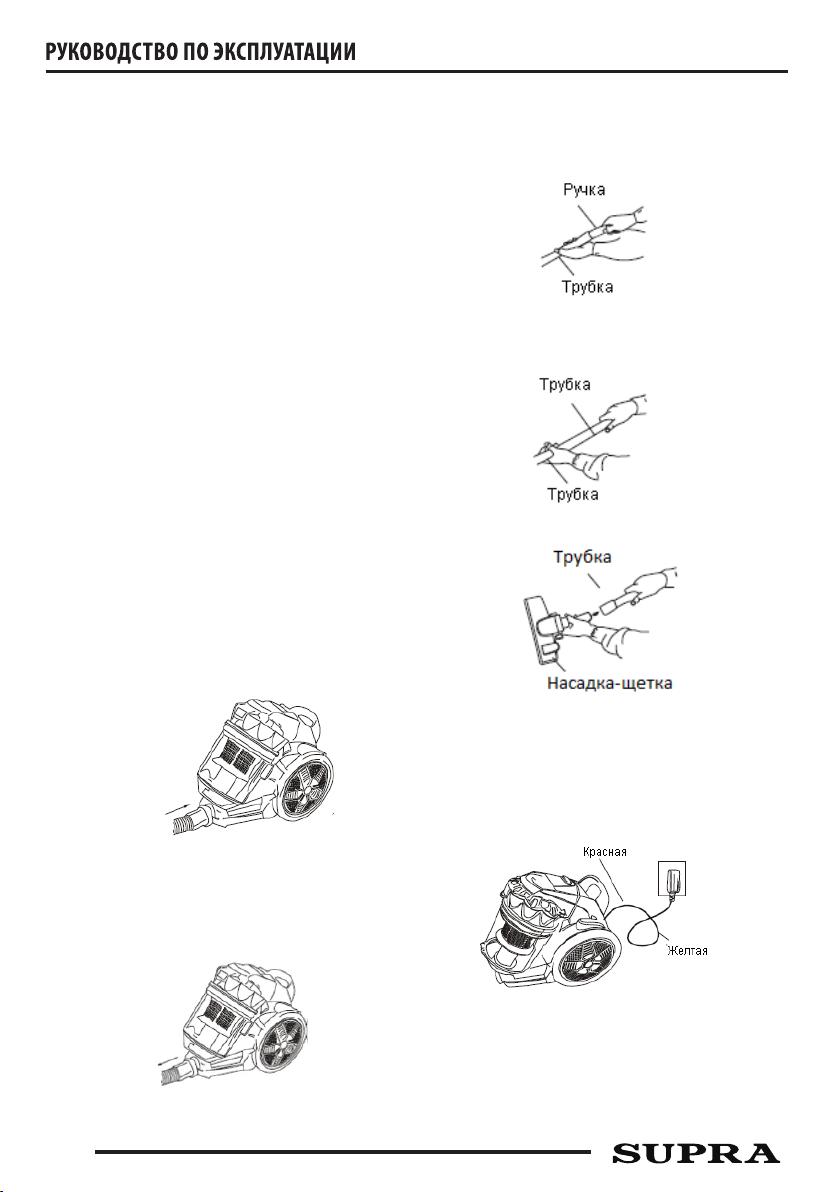 РУКОВОДСТВО ПО ЭКСПЛУАТАЦИИ

Ручка

Трубка

Трубка

Трубка

Трубка

Насадка-щетка

Красная

Желтая

SUPRA