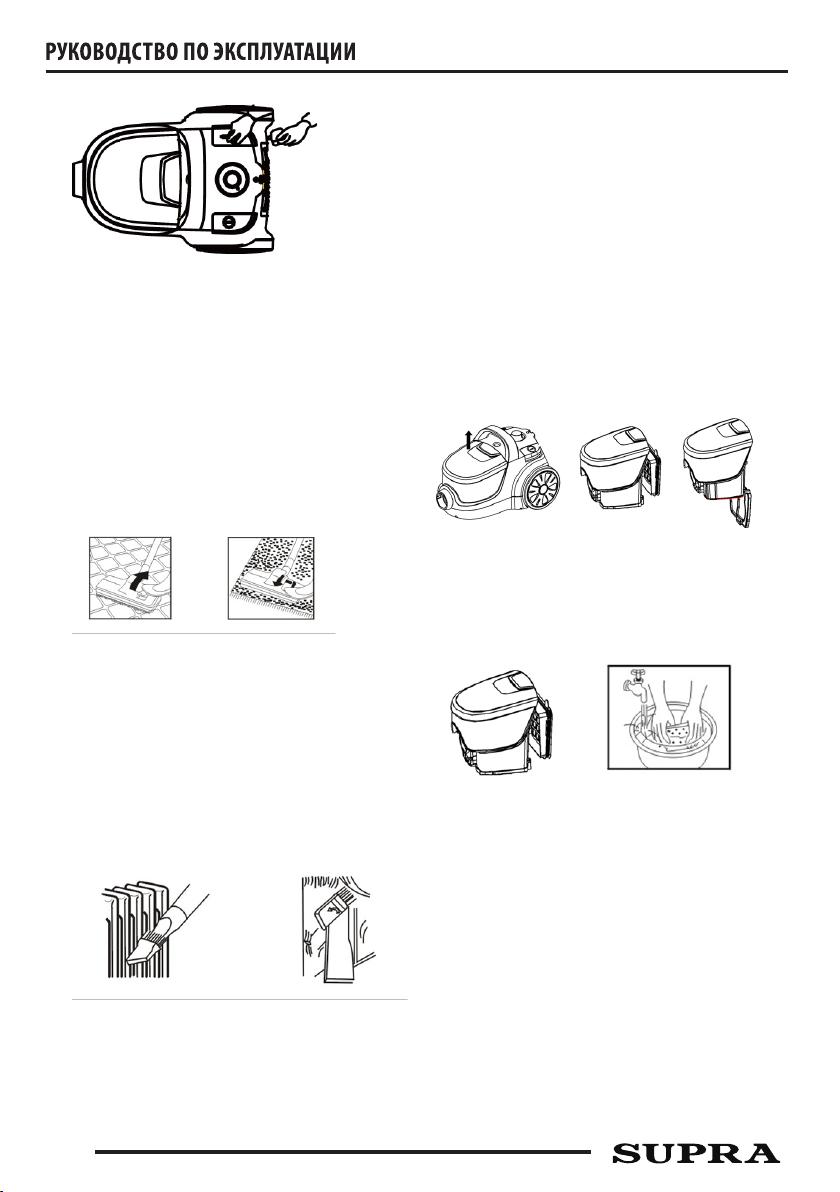 РУКОВОДСТВО ПО ЭКСПЛУАТАЦИИ

SUPRA