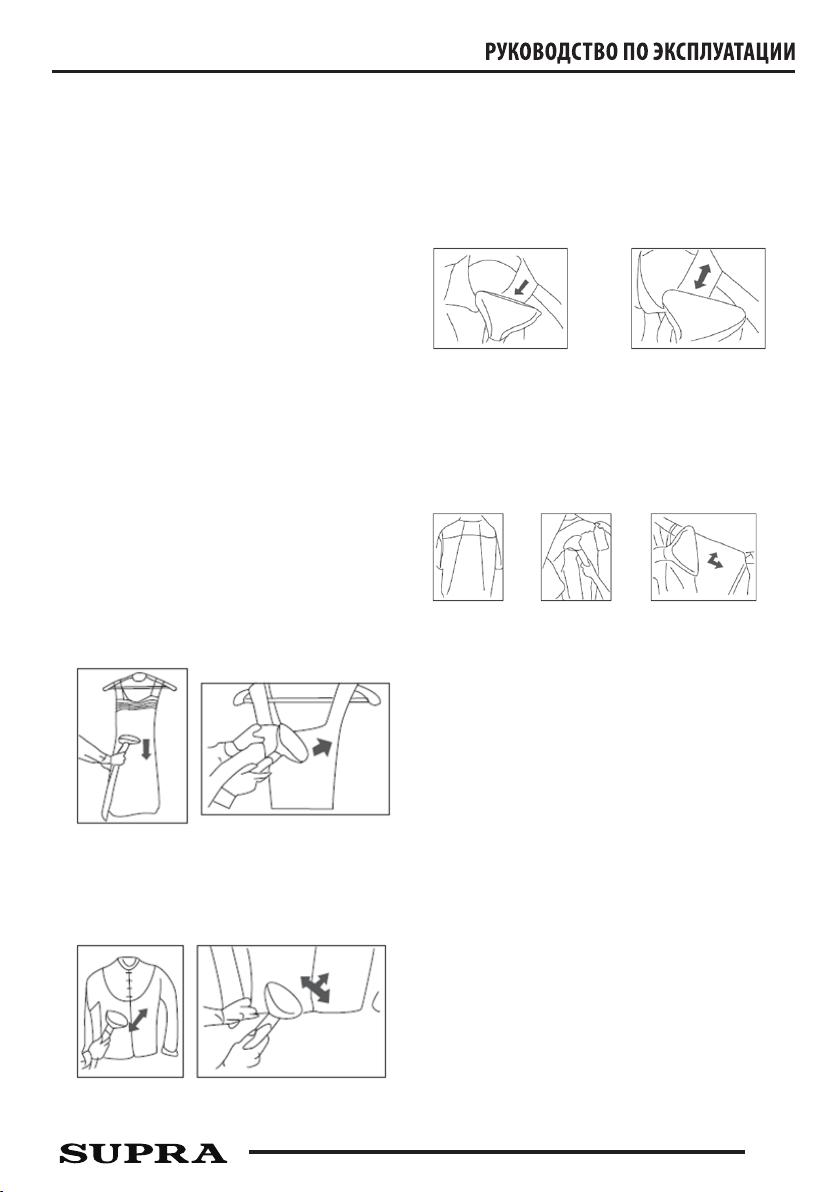 РУКОВОДСТВО ПО ЭКСПЛУАТАЦИИ

SUPRA