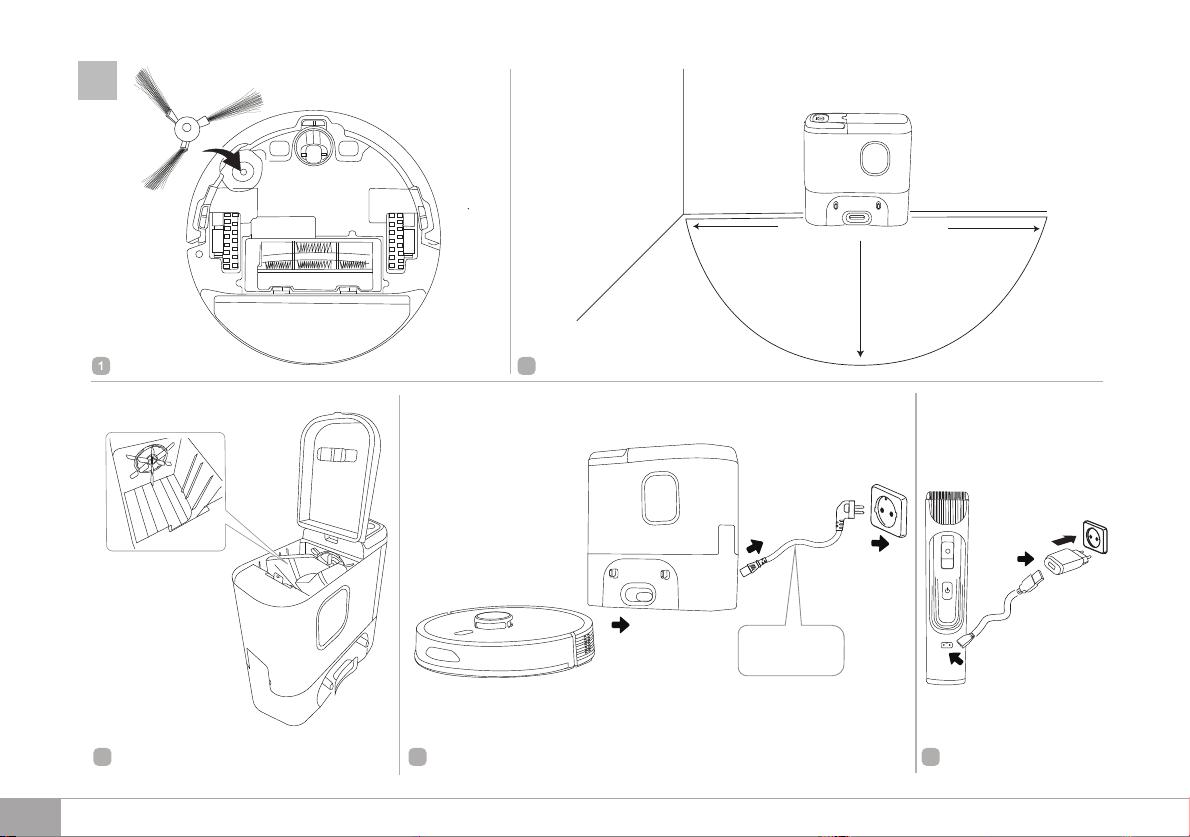 1