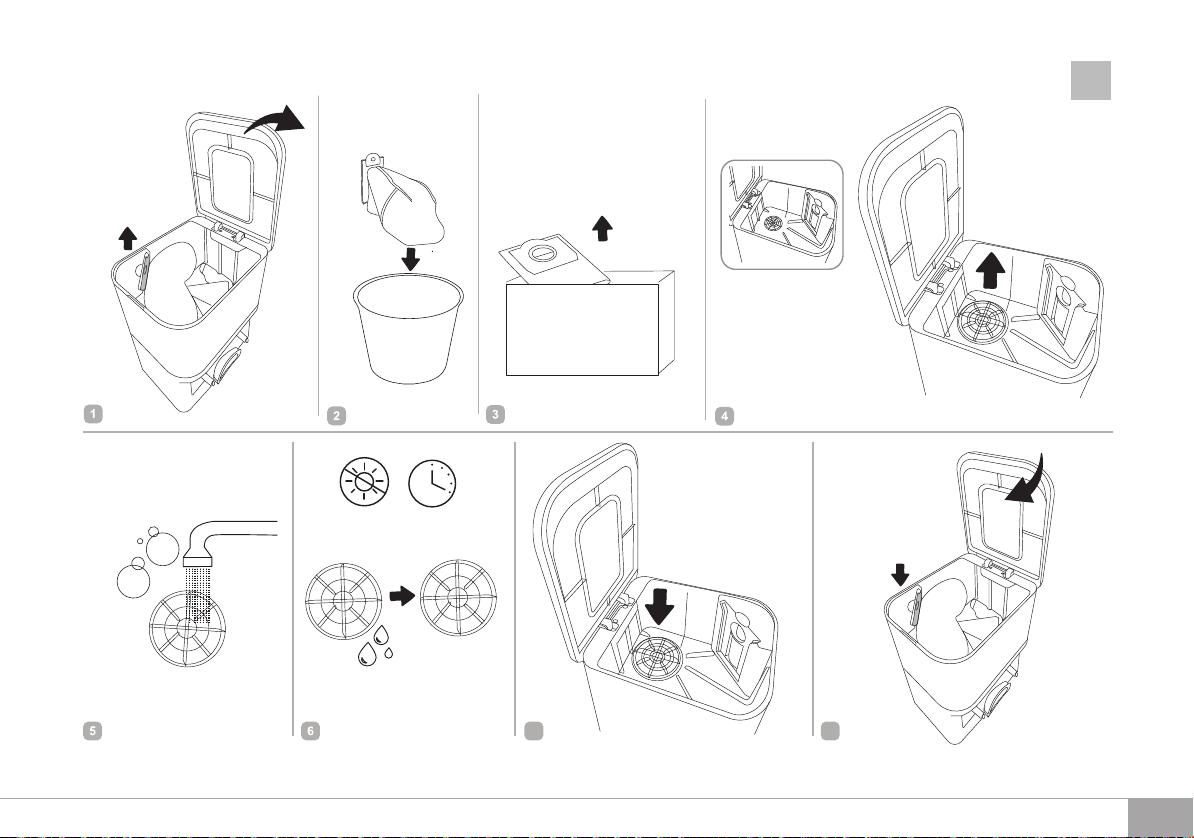 1

2

3

4

5

6