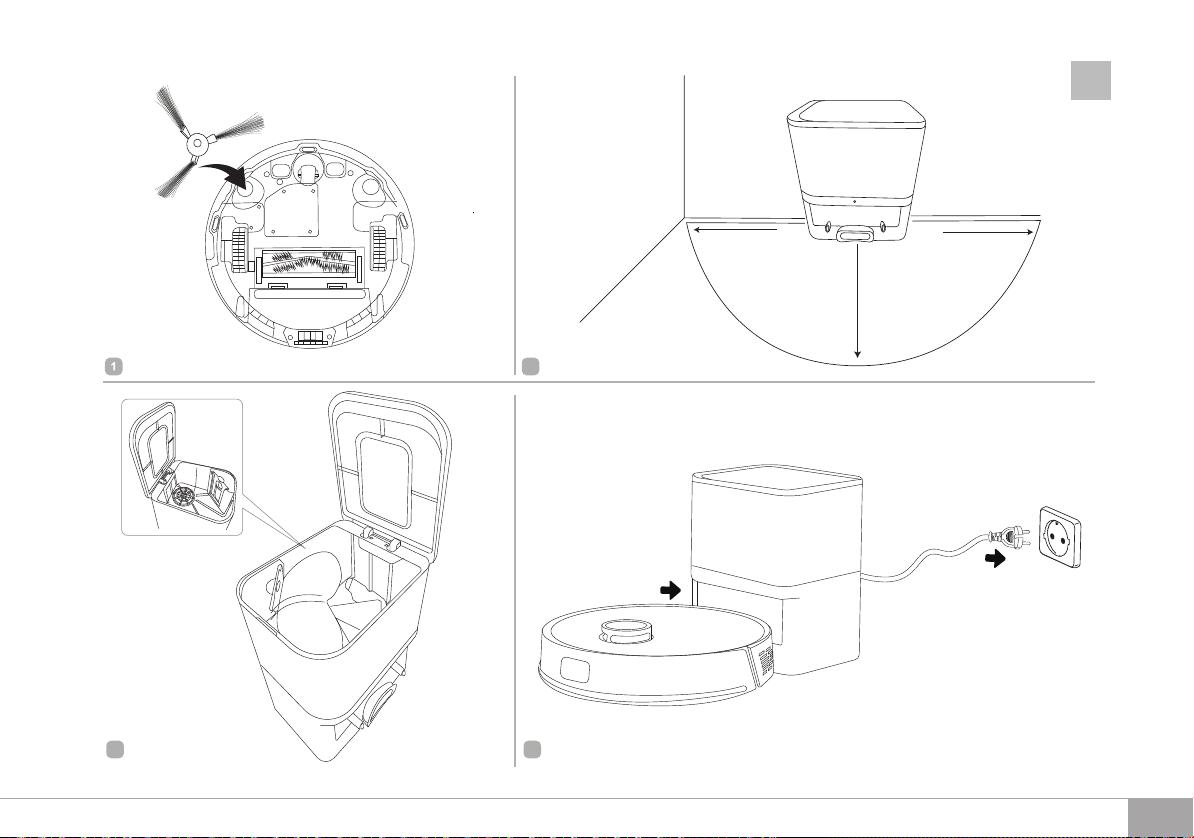 1