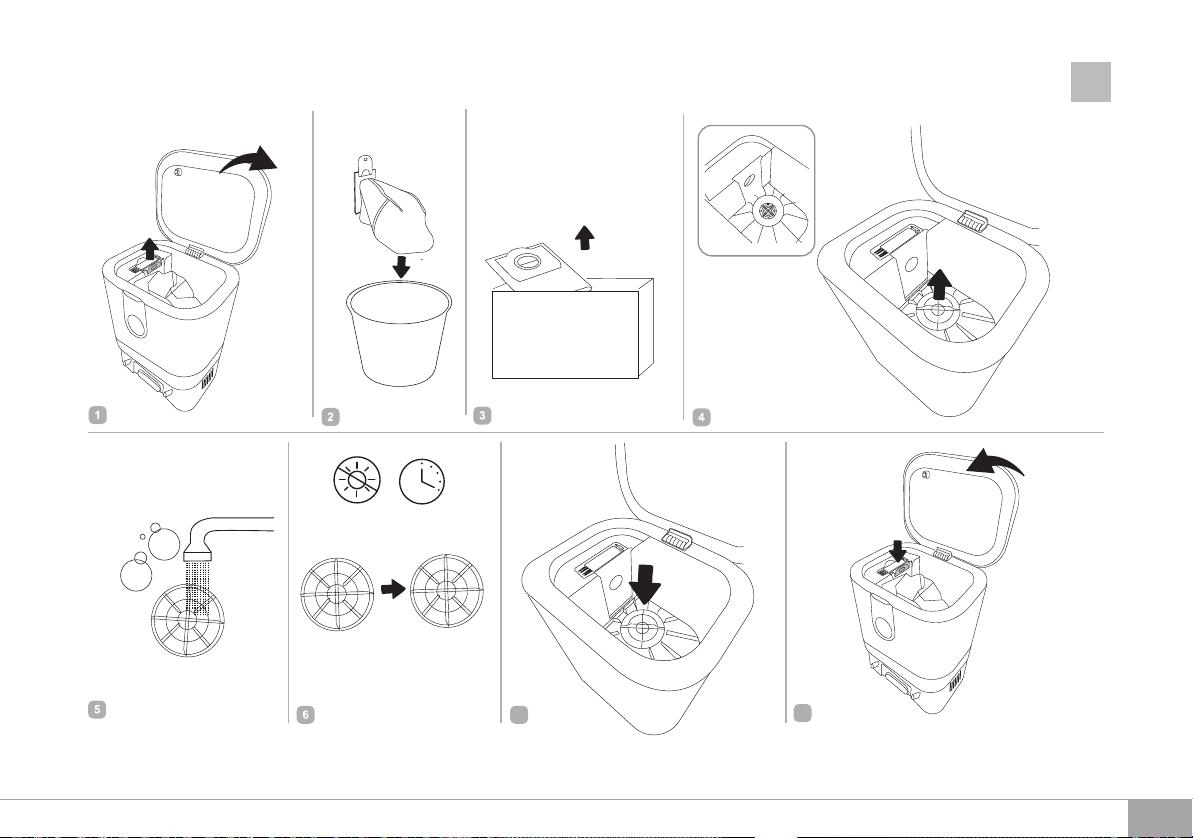 1

2

3

4

5

6