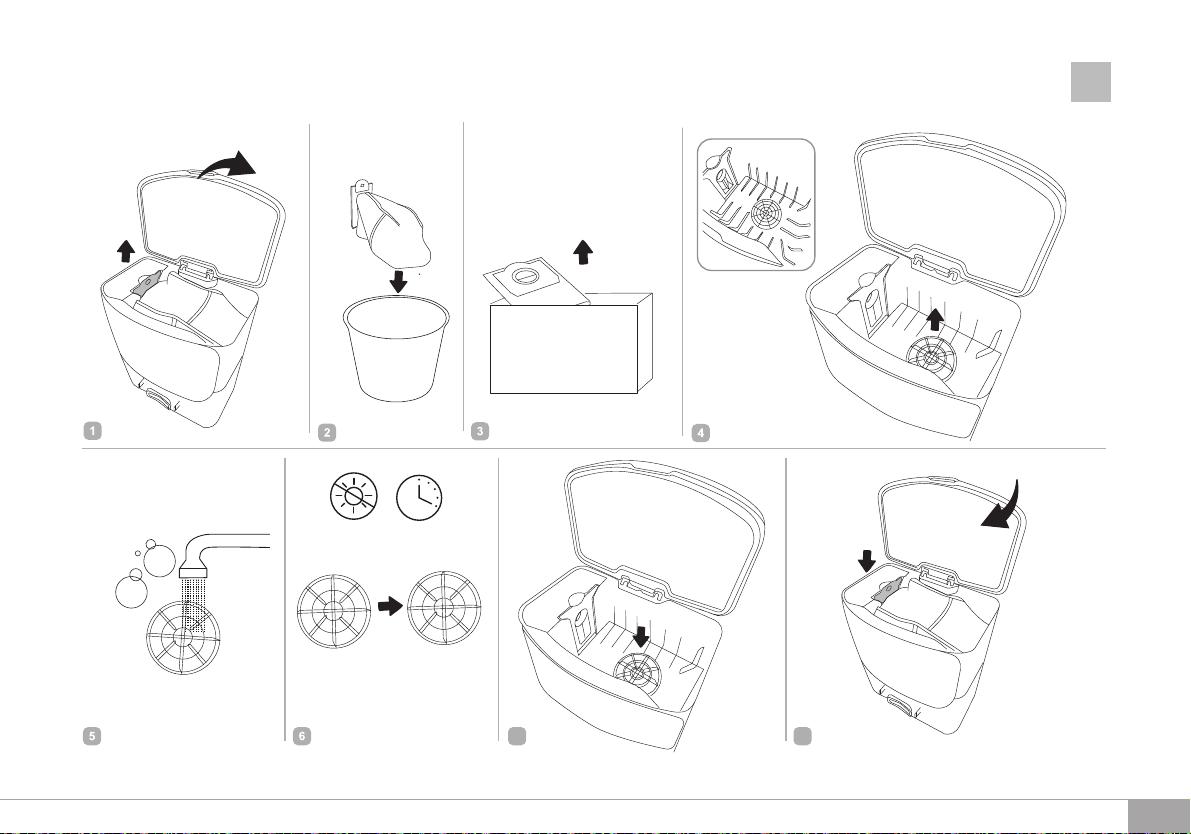 1

2

3

4

5

6