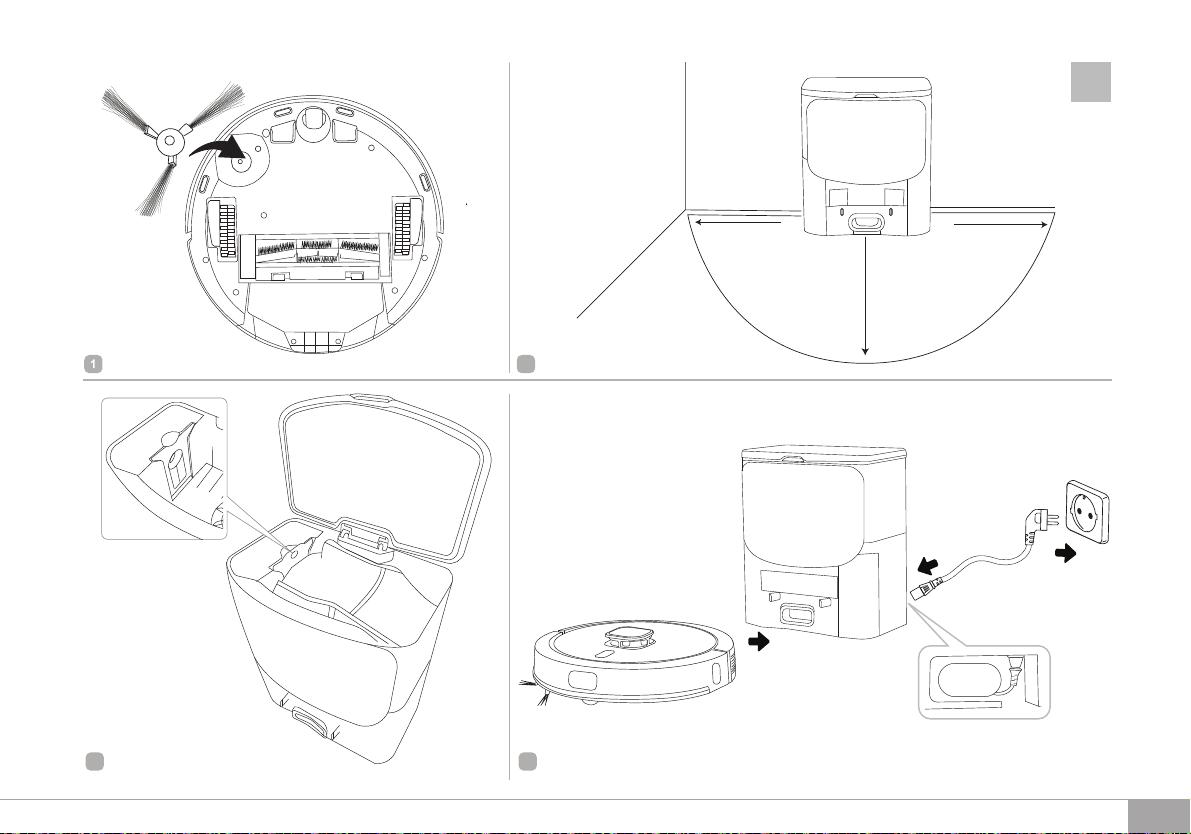 1