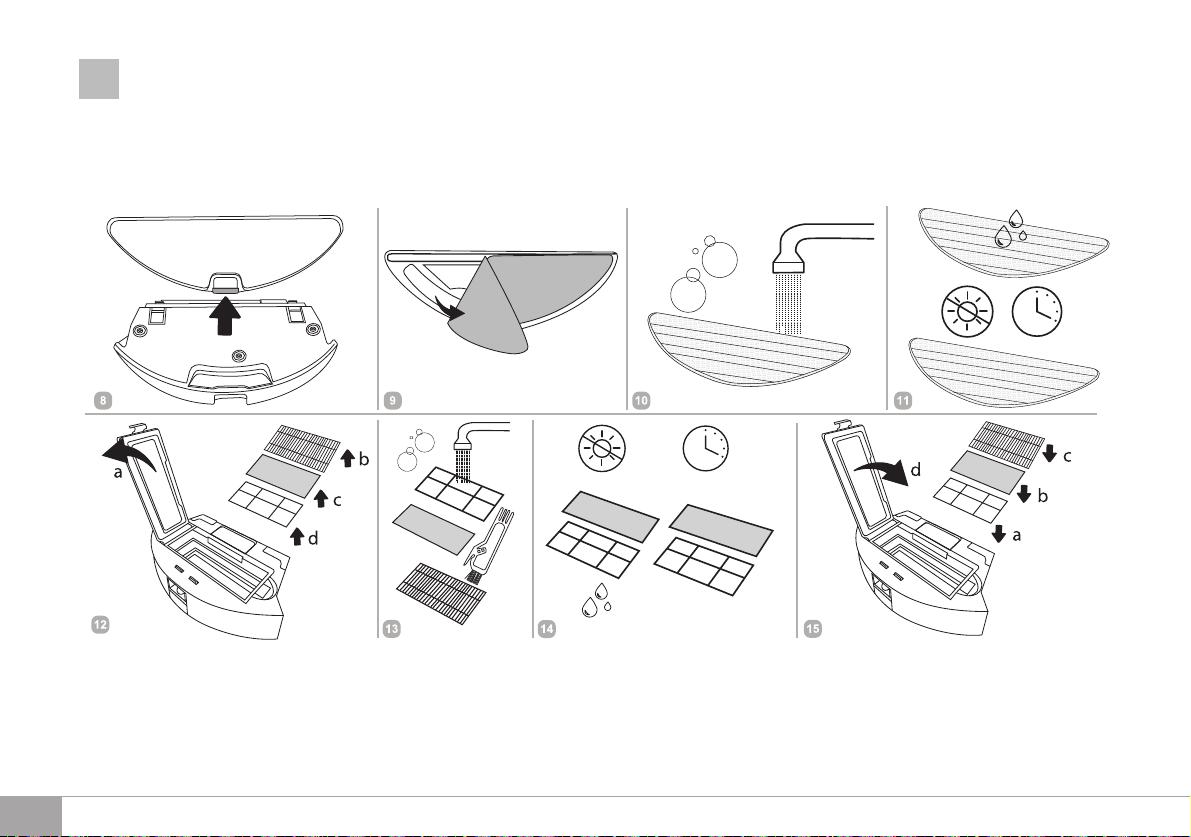 8

9

10

11

a

b

c

d

12

13

14

d

c

b

a

15