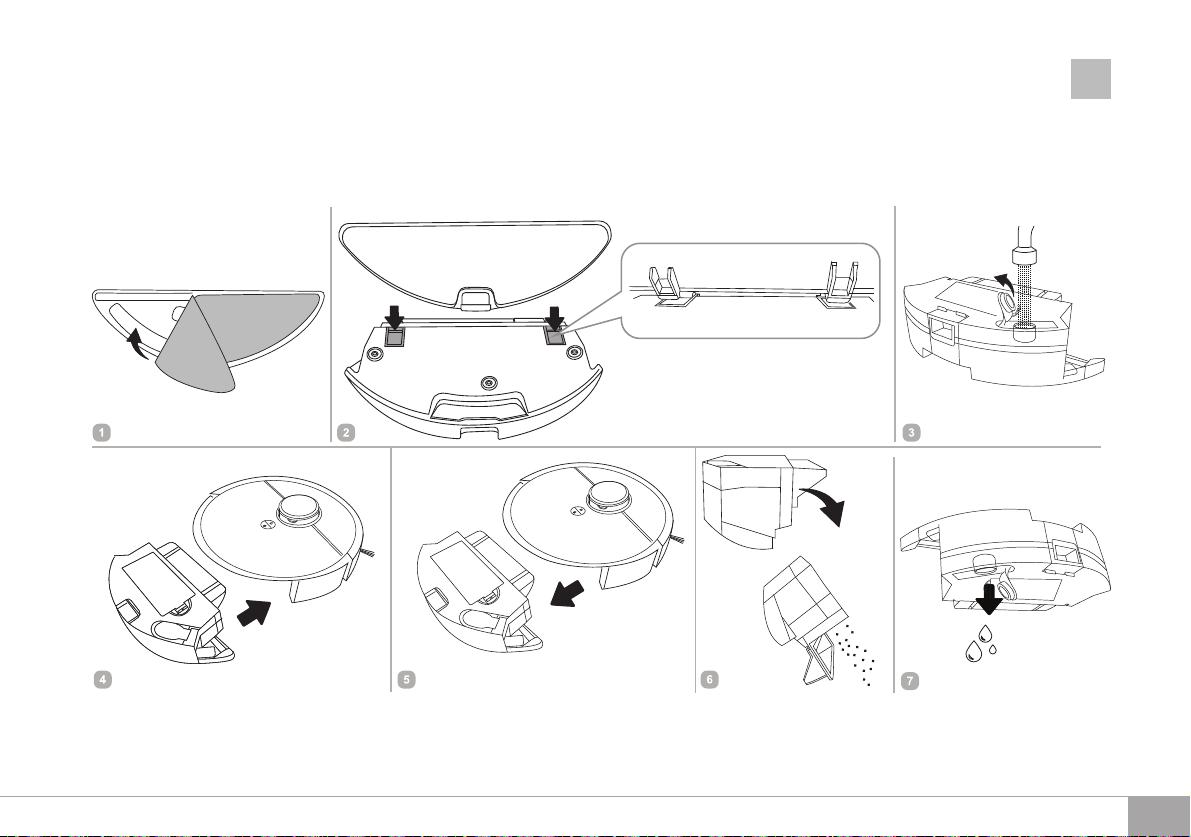 1

2

3

4

5

6

7