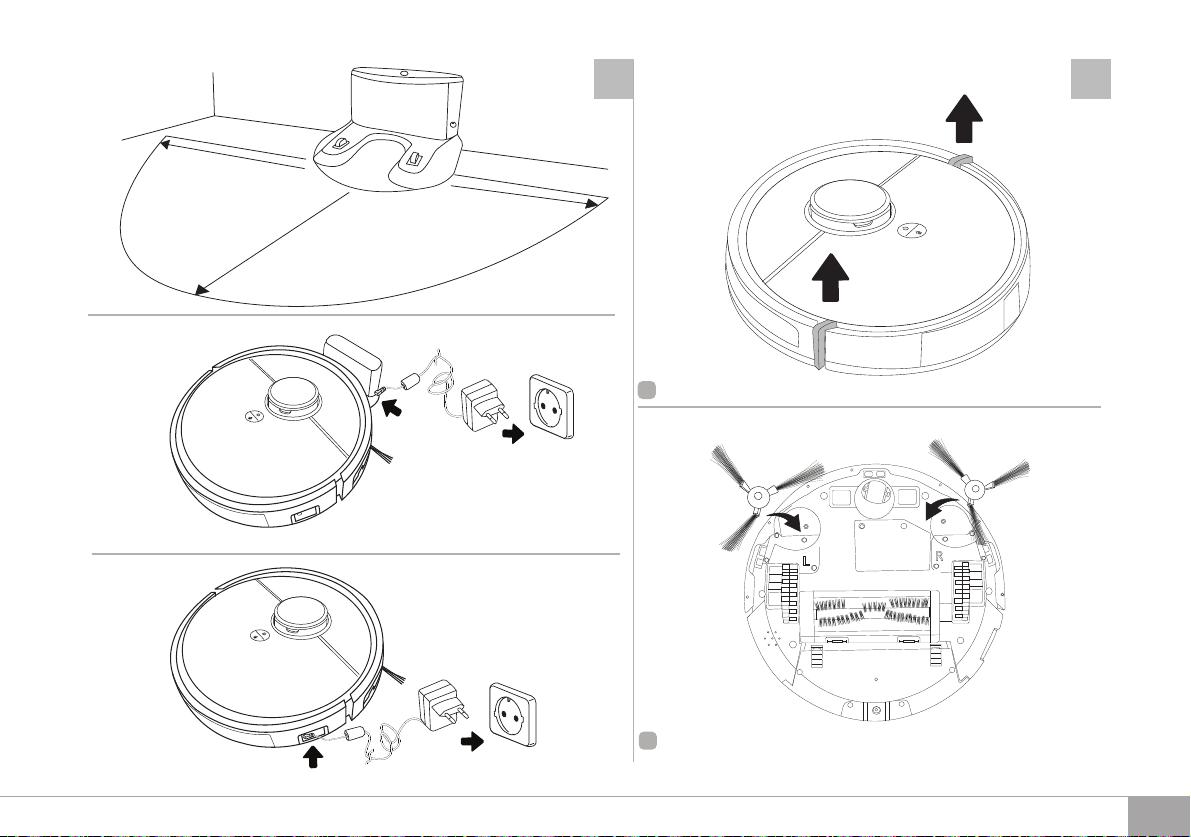 L

R