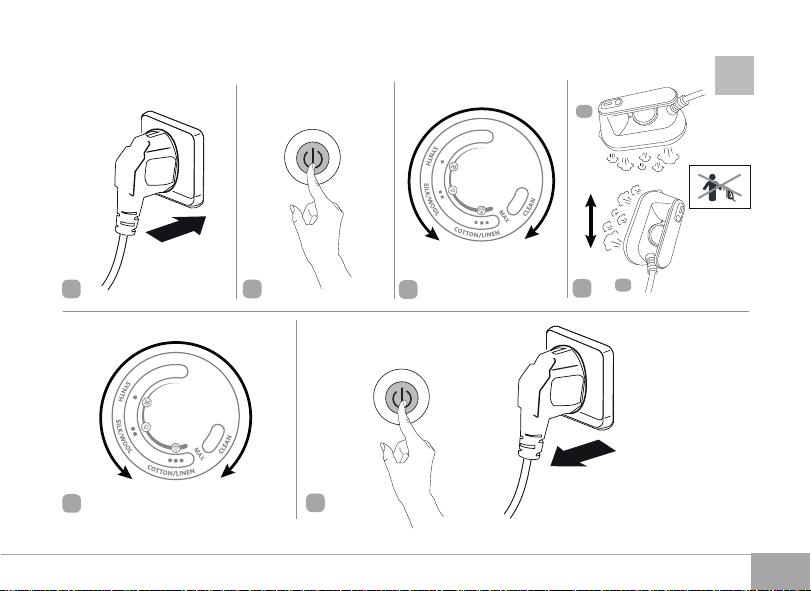 SYNTH.
SILK/WOOL
COTTON/LINEN
MAX
CLEAN

SYNTH.
SILK/WOOL
COTTON/LINEN
MAX
CLEAN