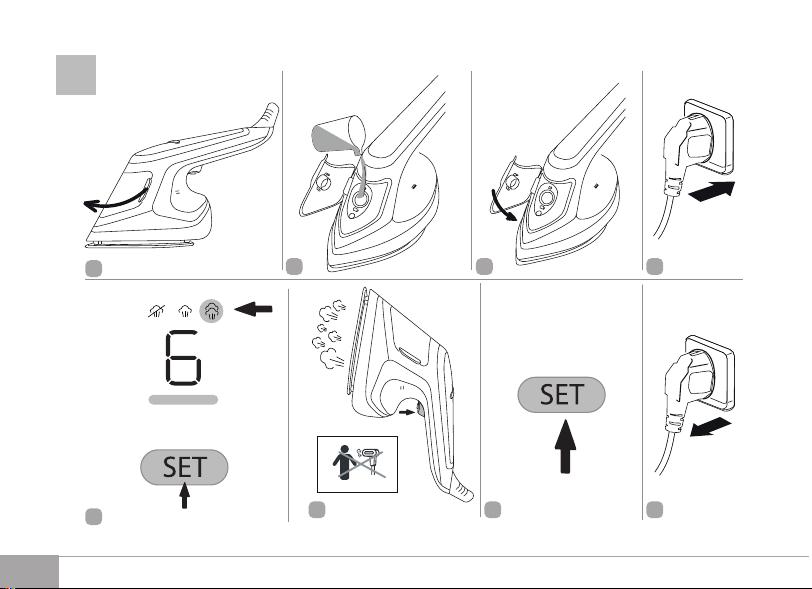 6

SET

SET