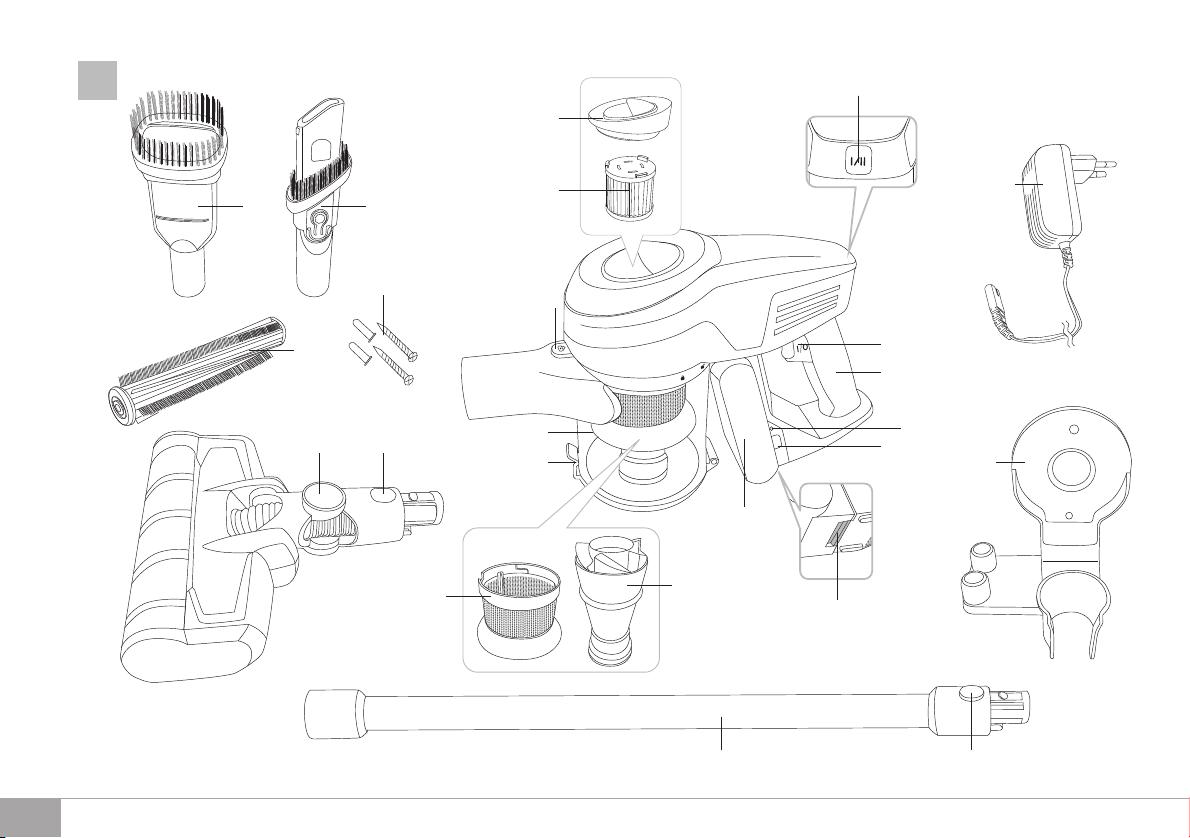 I/II