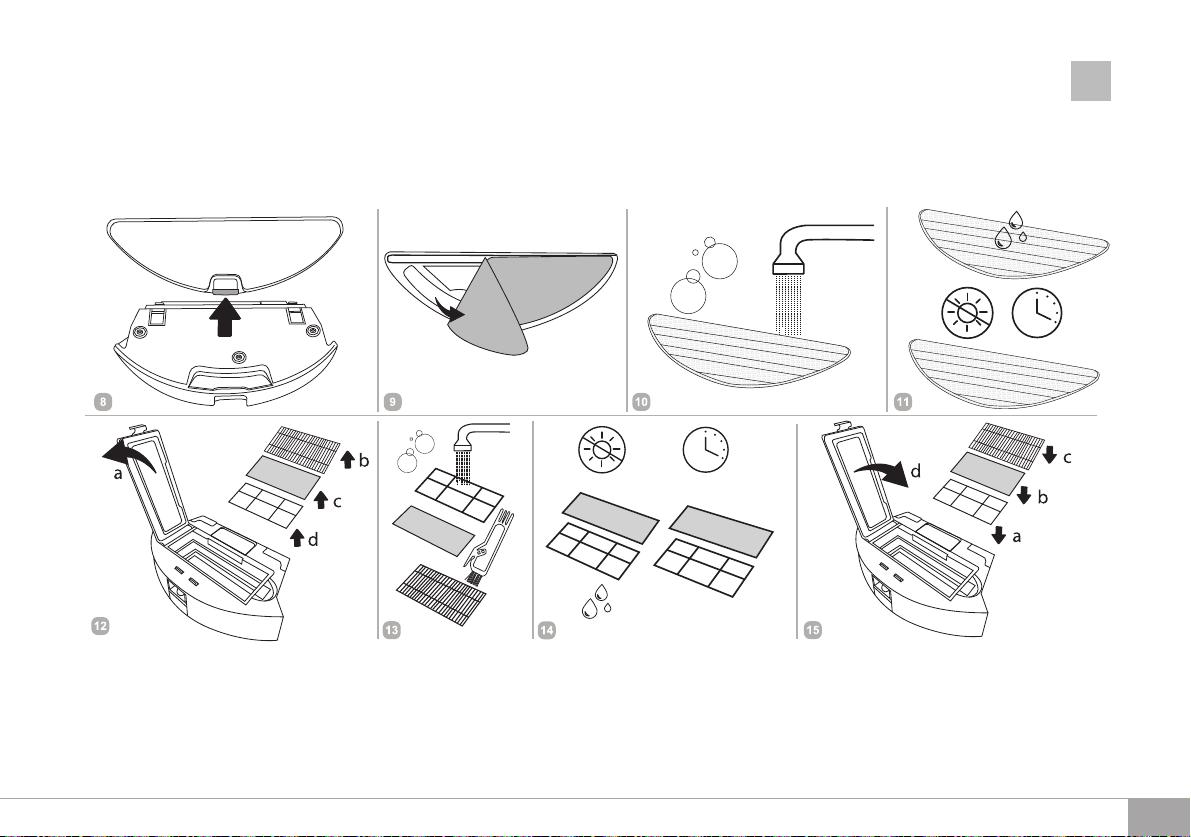 8

9

10

11

a

b

c

d

12

13

14

d

c

b

a

15