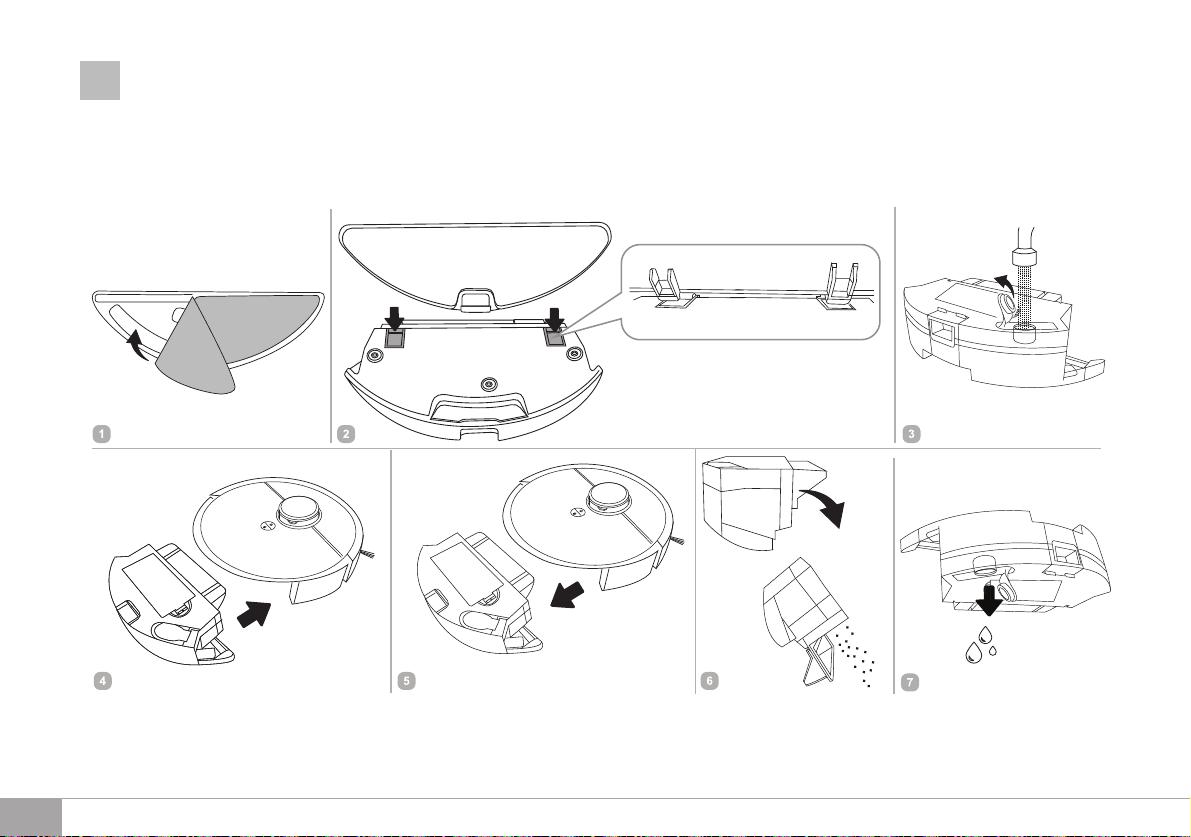 1
2
3
4
5
6
7