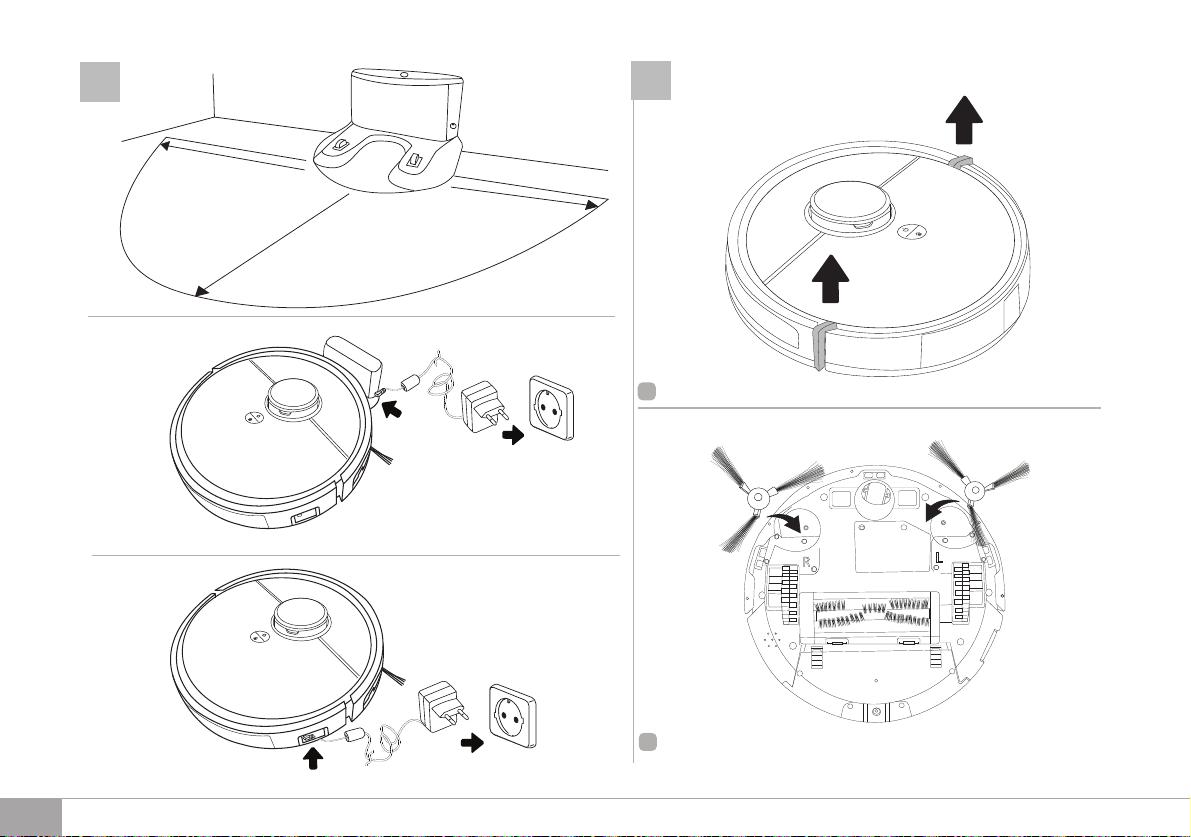 R

L