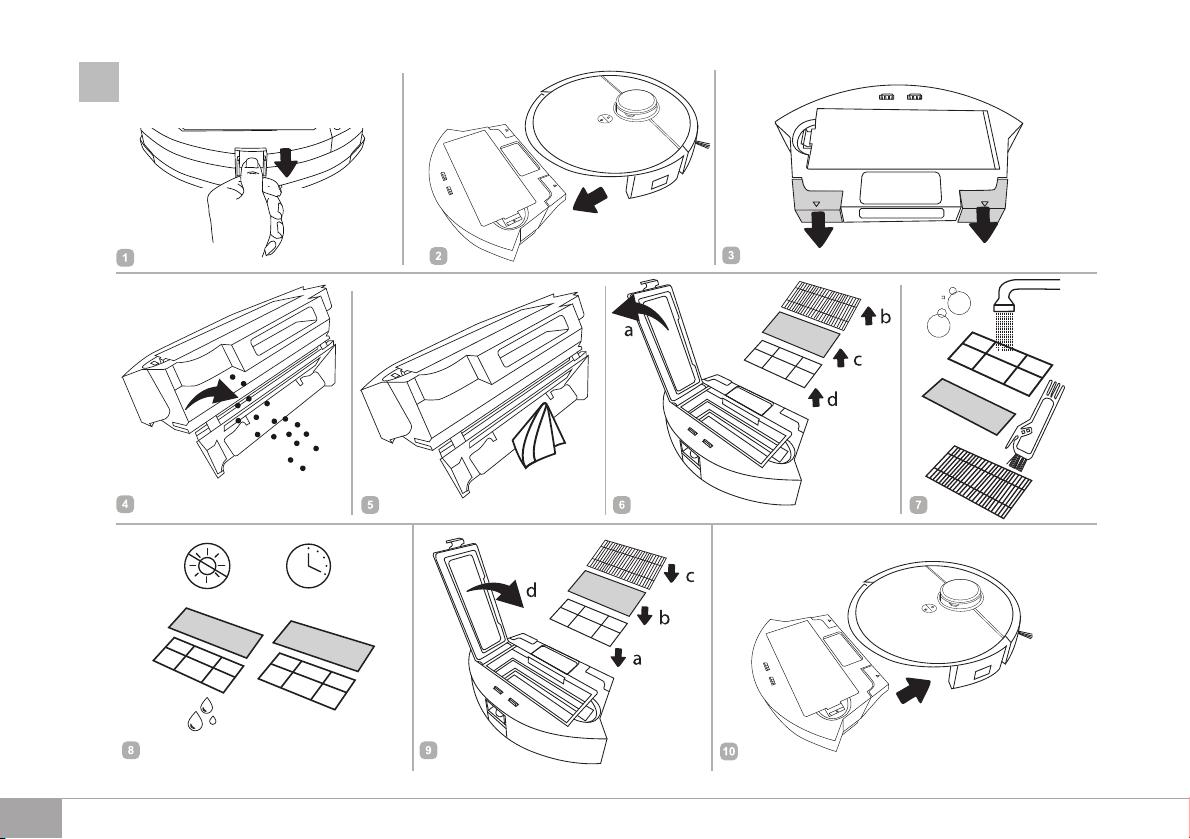 1

2

3

4

5

a

b

c

d

6

7

8

d

c

b

a

9

10