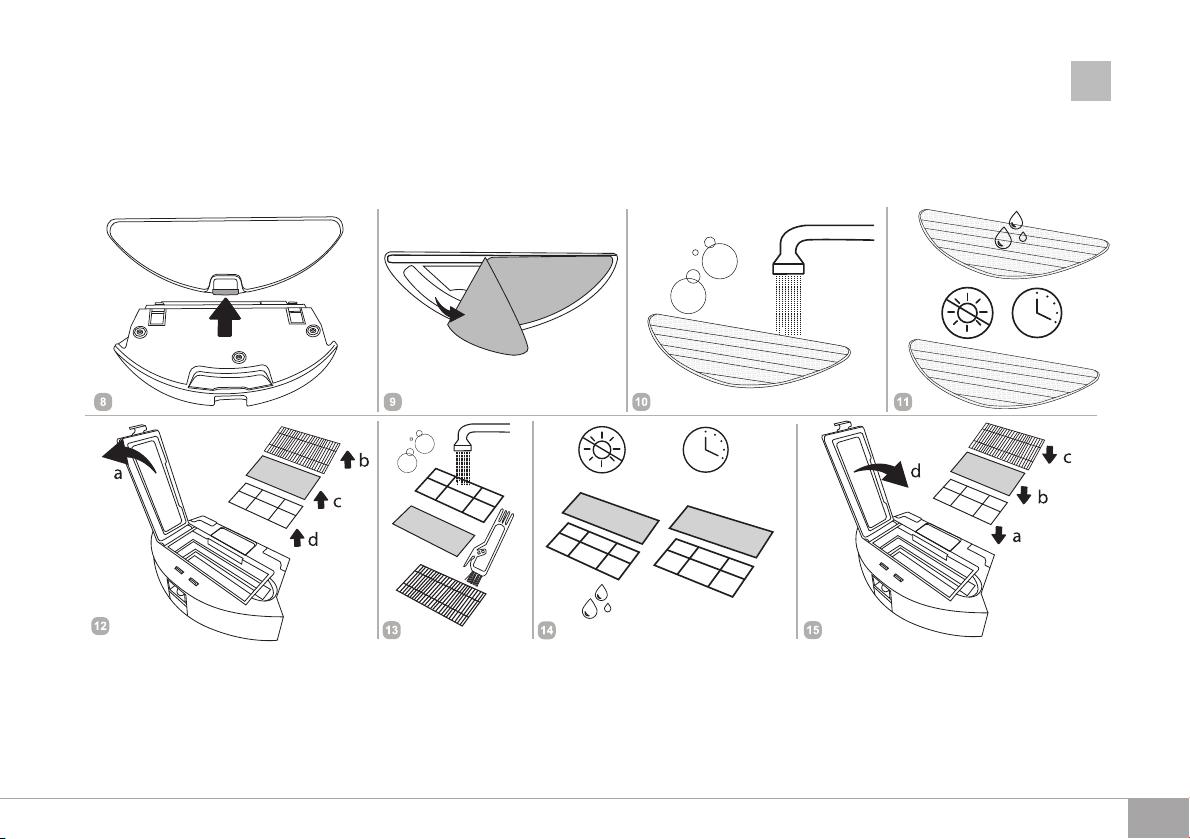 8

9

10

11

a

b

c

d

12

13

14

d

c

b

a

15